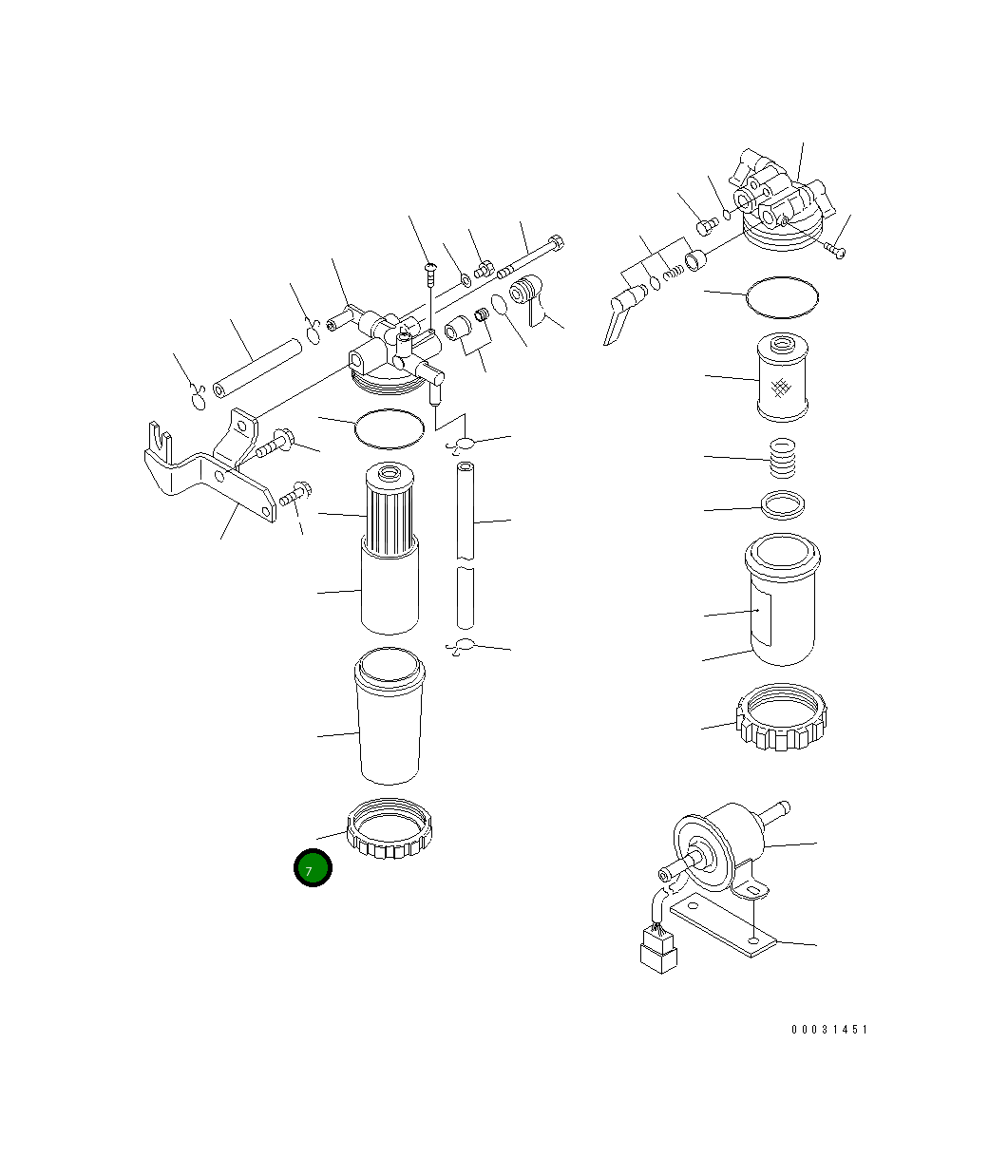 7

00031451