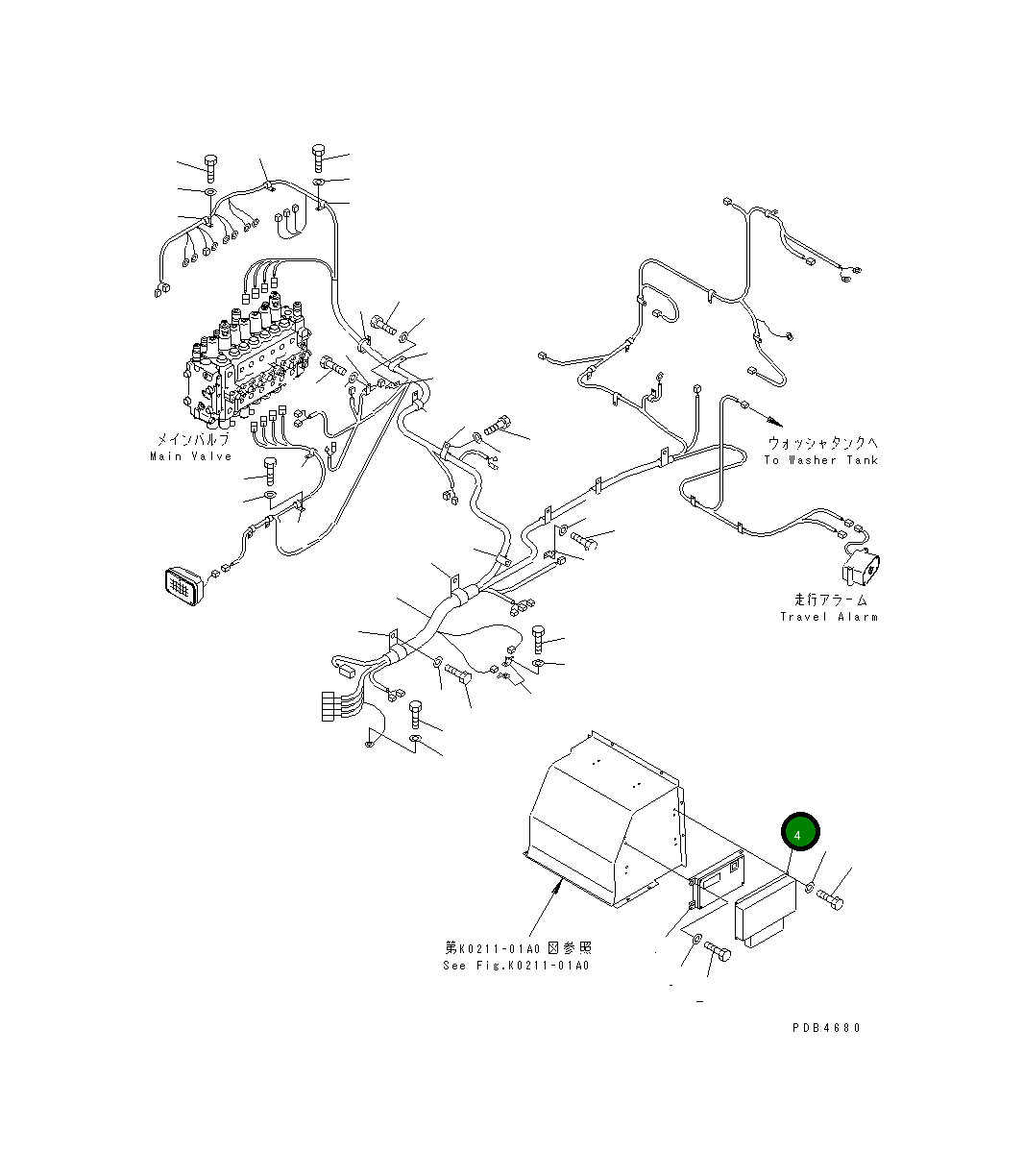 メインバルブ
Main Valve

ウォッシャタンクへ
To Washer Tank

走行アラーム
Travel Alarm

4

第K0211-01A0図参照
See Fig.K0211-01A0

PDB4680