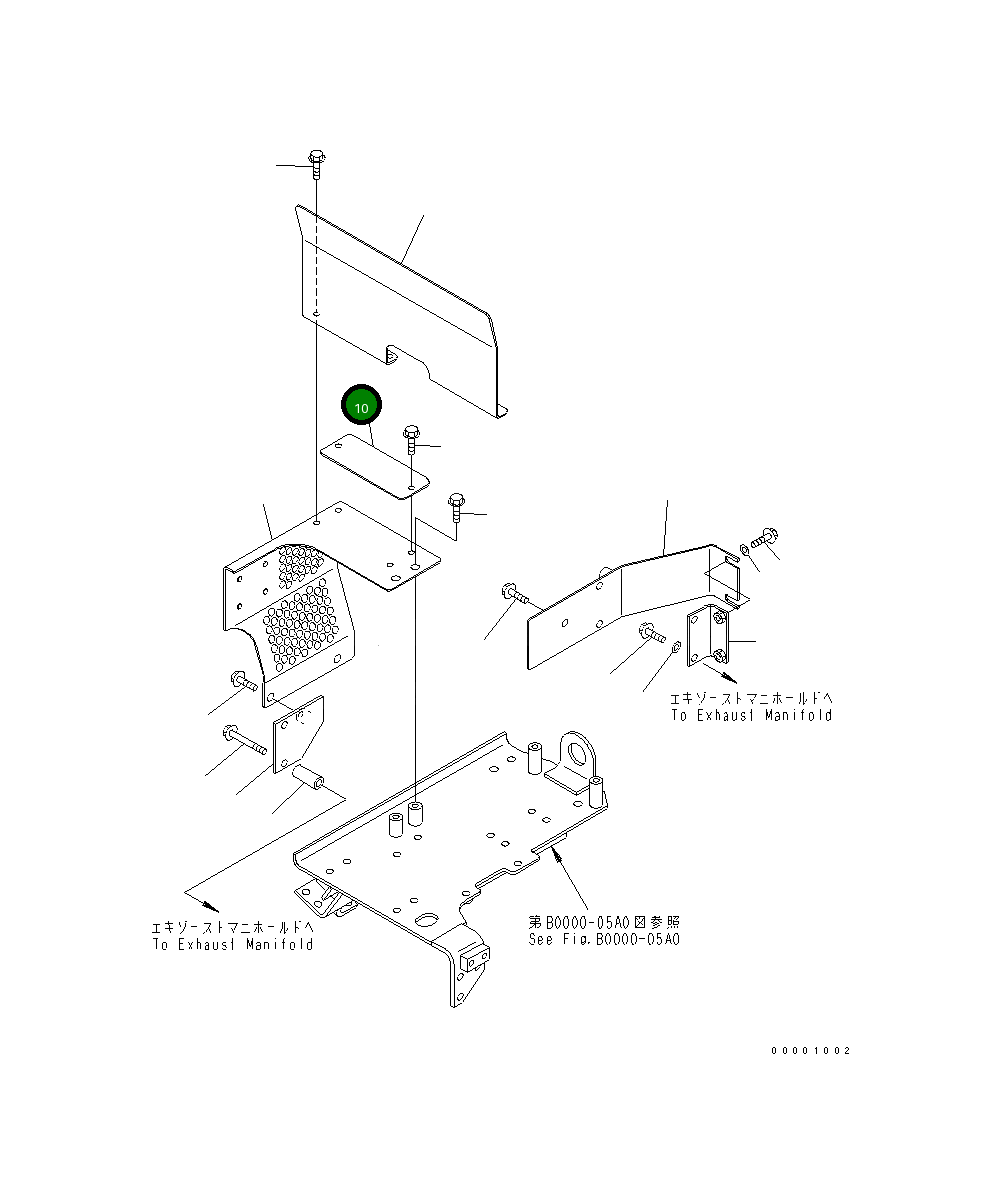 10

エキゾーストマニホールドへ
To Exhaust Manifold

エキゾーストマニホールドへ
To Exhaust Manifold

第B0000-05A0図参照
See Fig.B0000-05A0

00001002