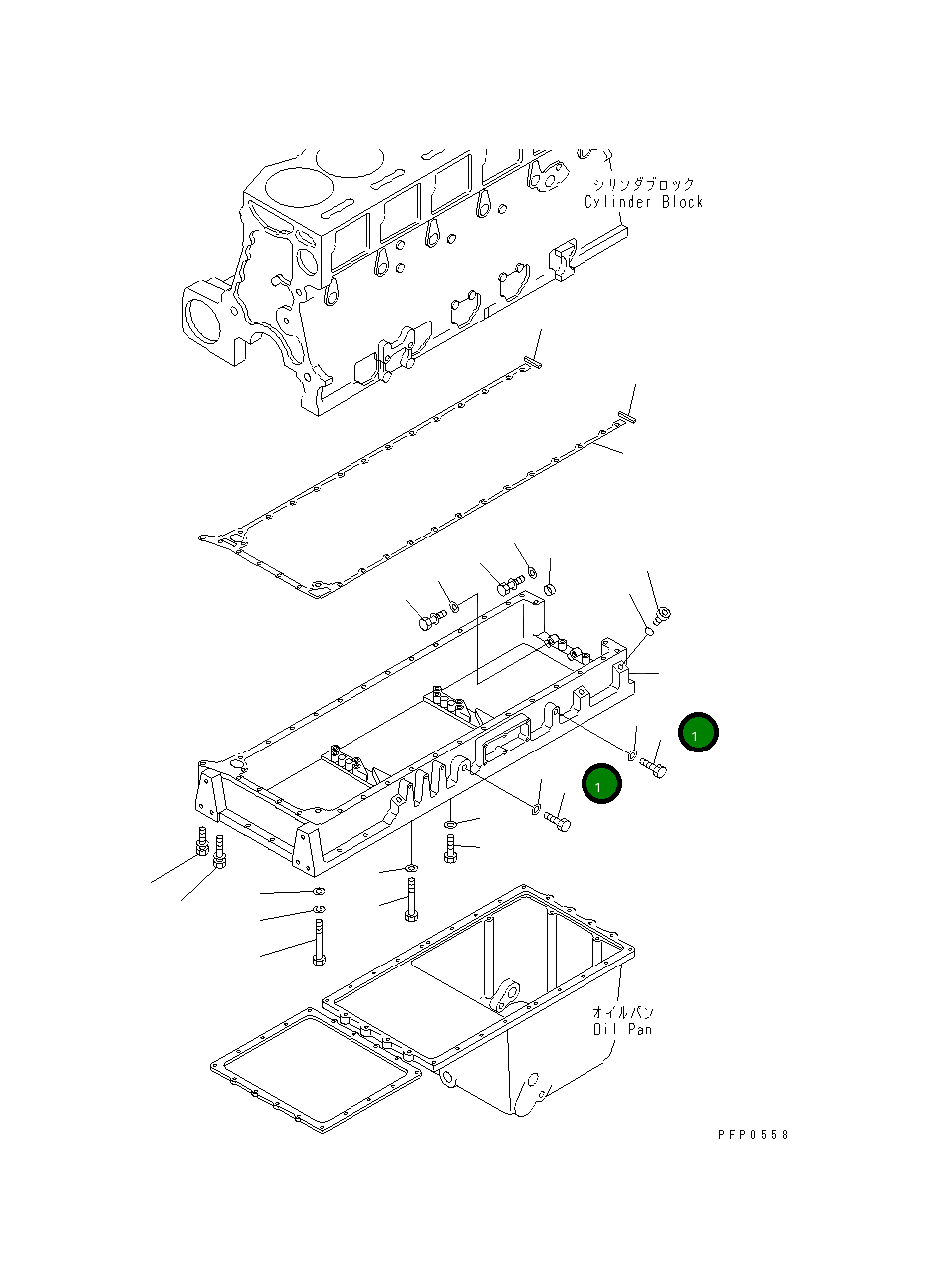 シリンダブロック
Cylinder Block

1

1

オイルパン
Oil Pan

PFP0558