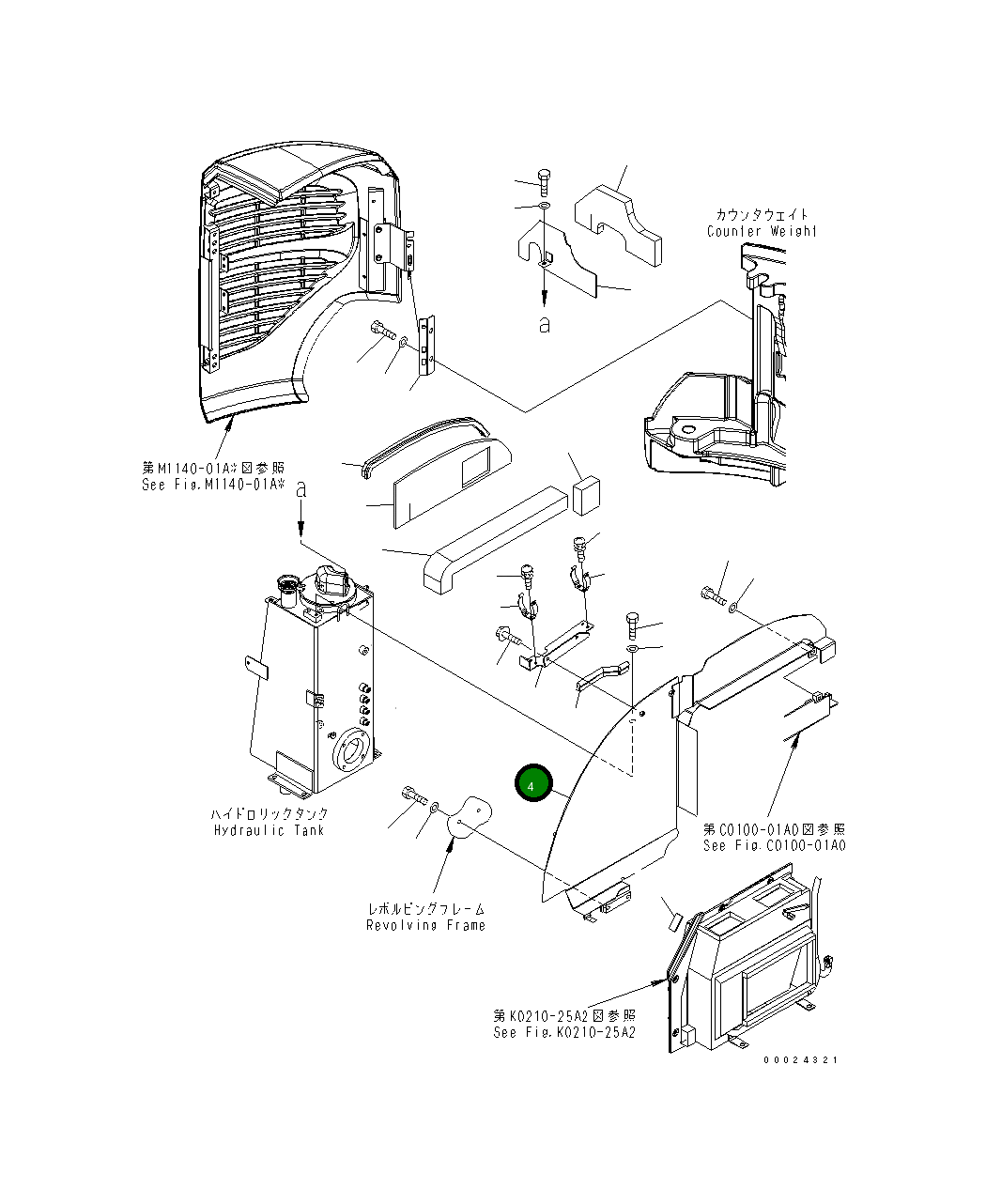 カウンタウェイト
Counter Weight

a

第M1140-01A※図参照
See Fig.M1140-01A※

a

ハイドロリックタンク
Hydraulic Tank

4

第C0100-01A0図参照
See Fig.C0100-01A0

レボルビングフレーム
Revolving Frame

第K0210-25A2図参照
See Fig.K0210-25A2

00024321