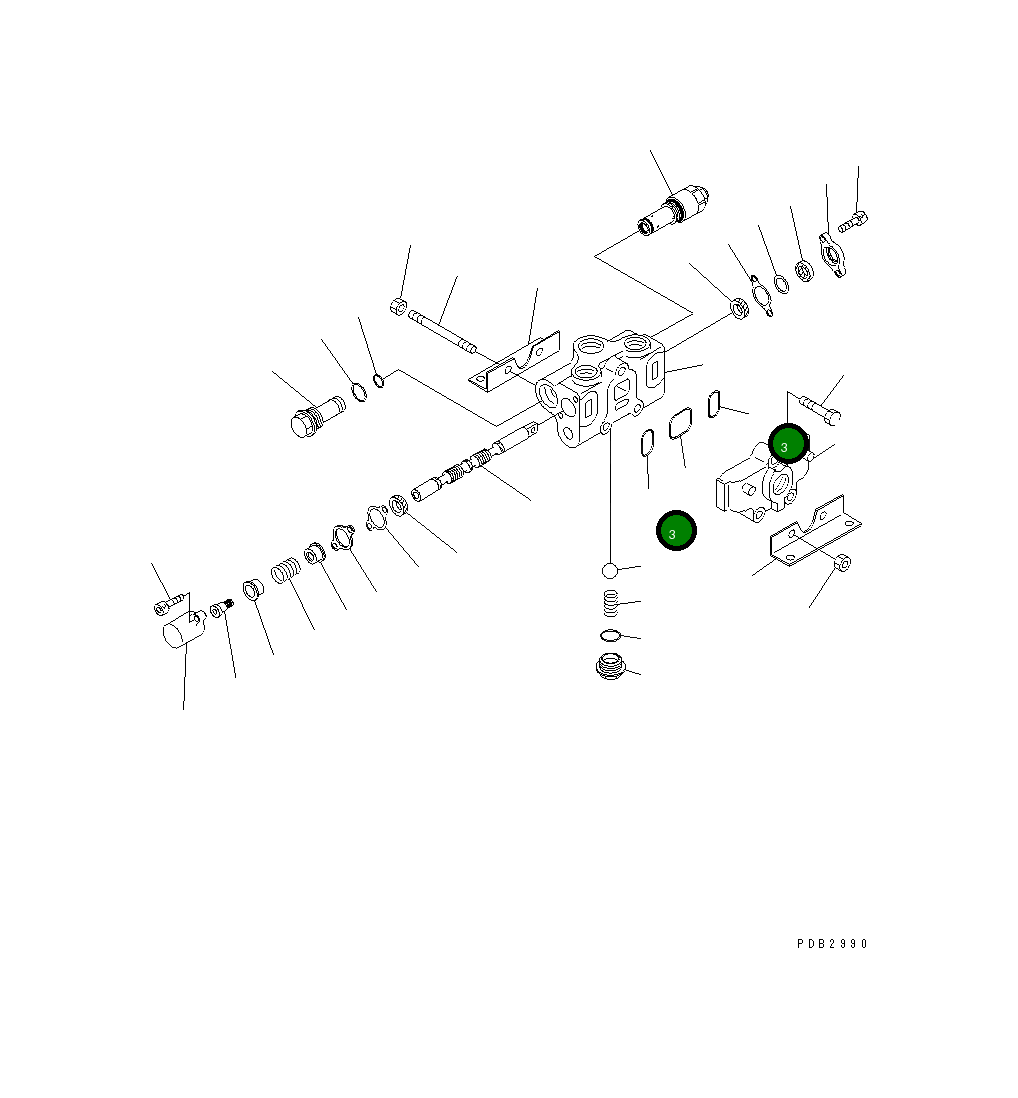 3
3
PDB2990