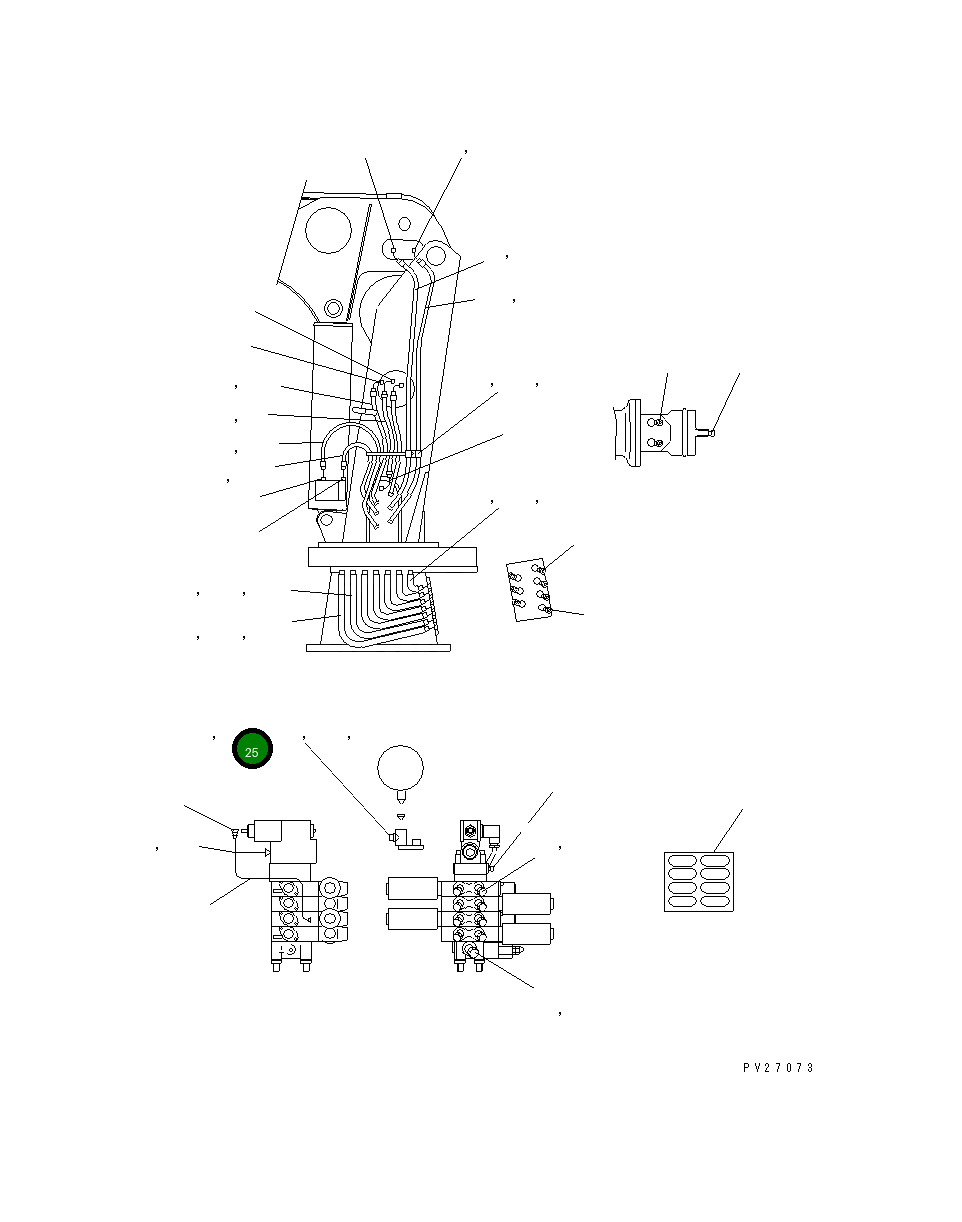 25

PV27073