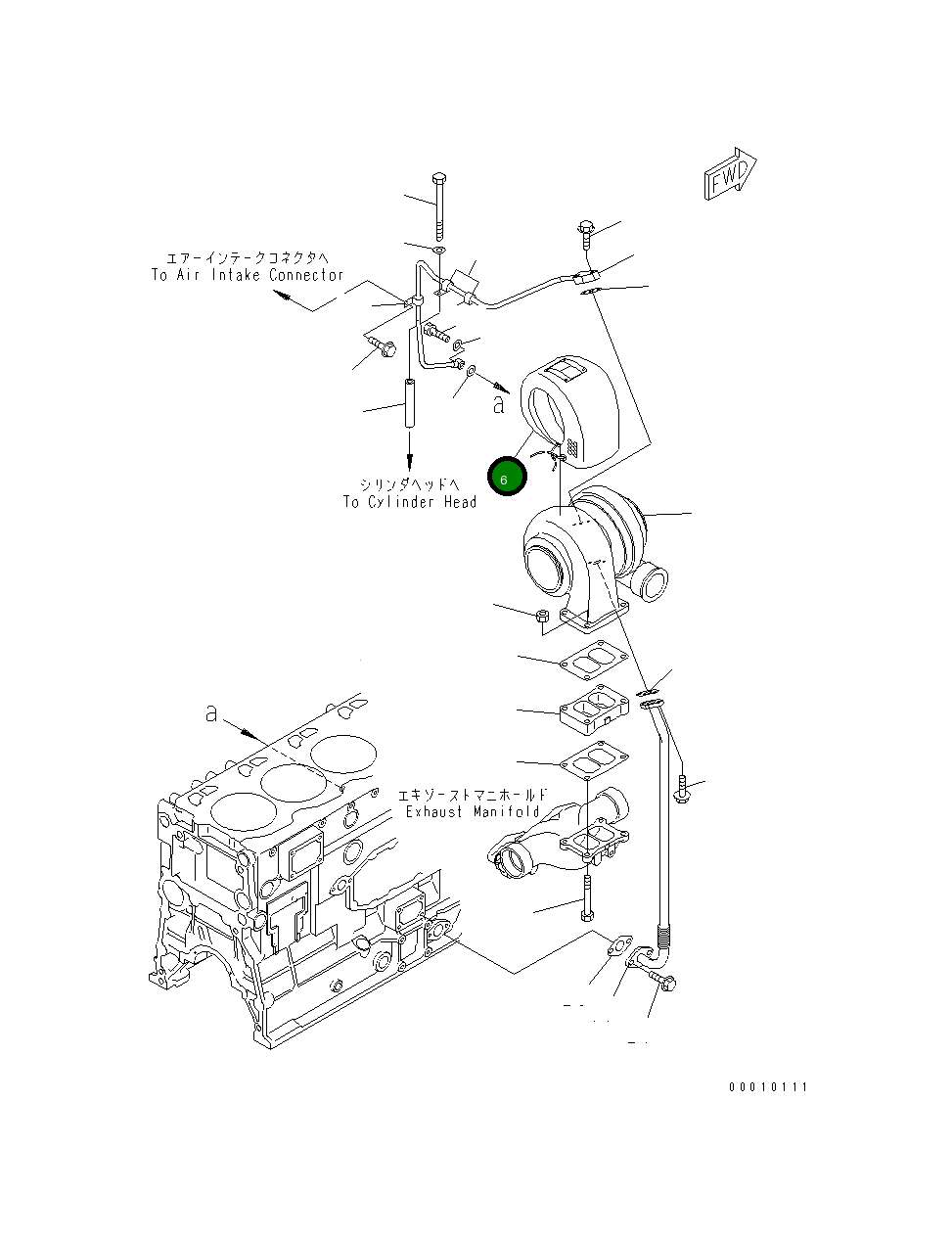 FWD

エアーインテークコネクタへ
To Air Intake Connector

a

6

シリンダヘッドへ
To Cylinder Head

a

エキゾーストマニホールド
Exhaust Manifold

00010111