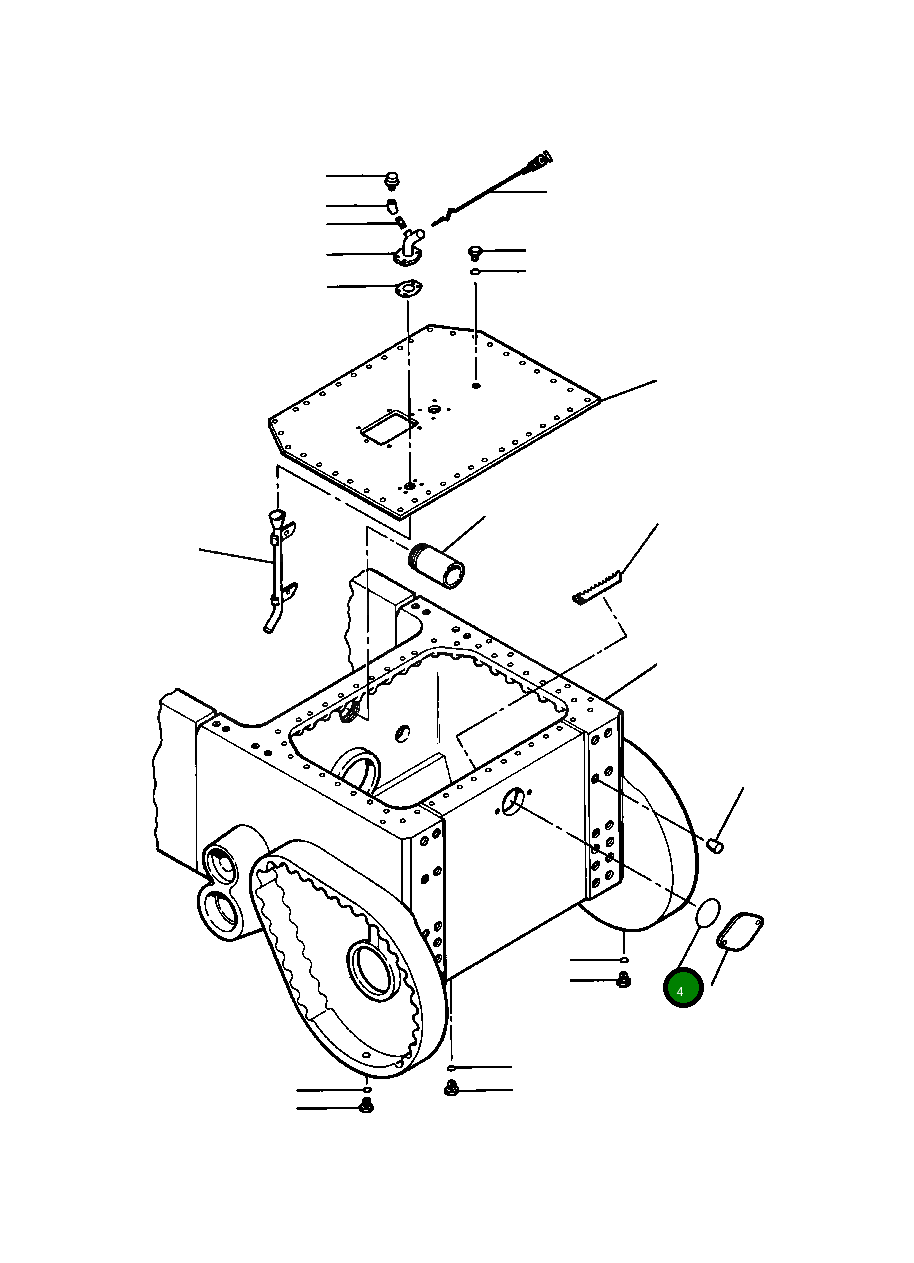 4