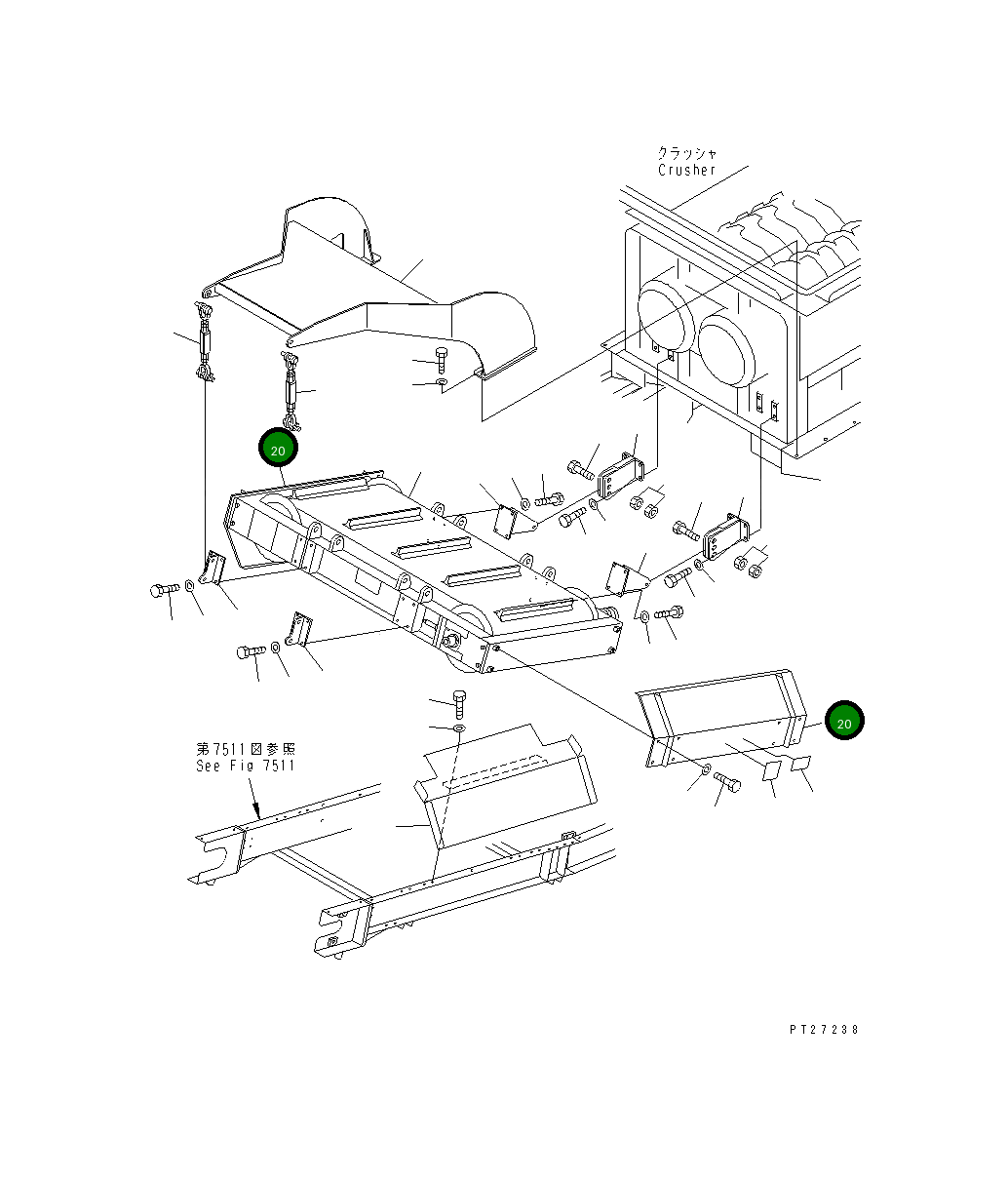 クラッシャ
Crusher

20

20

第7511図参照
See Fig 7511

PT27238