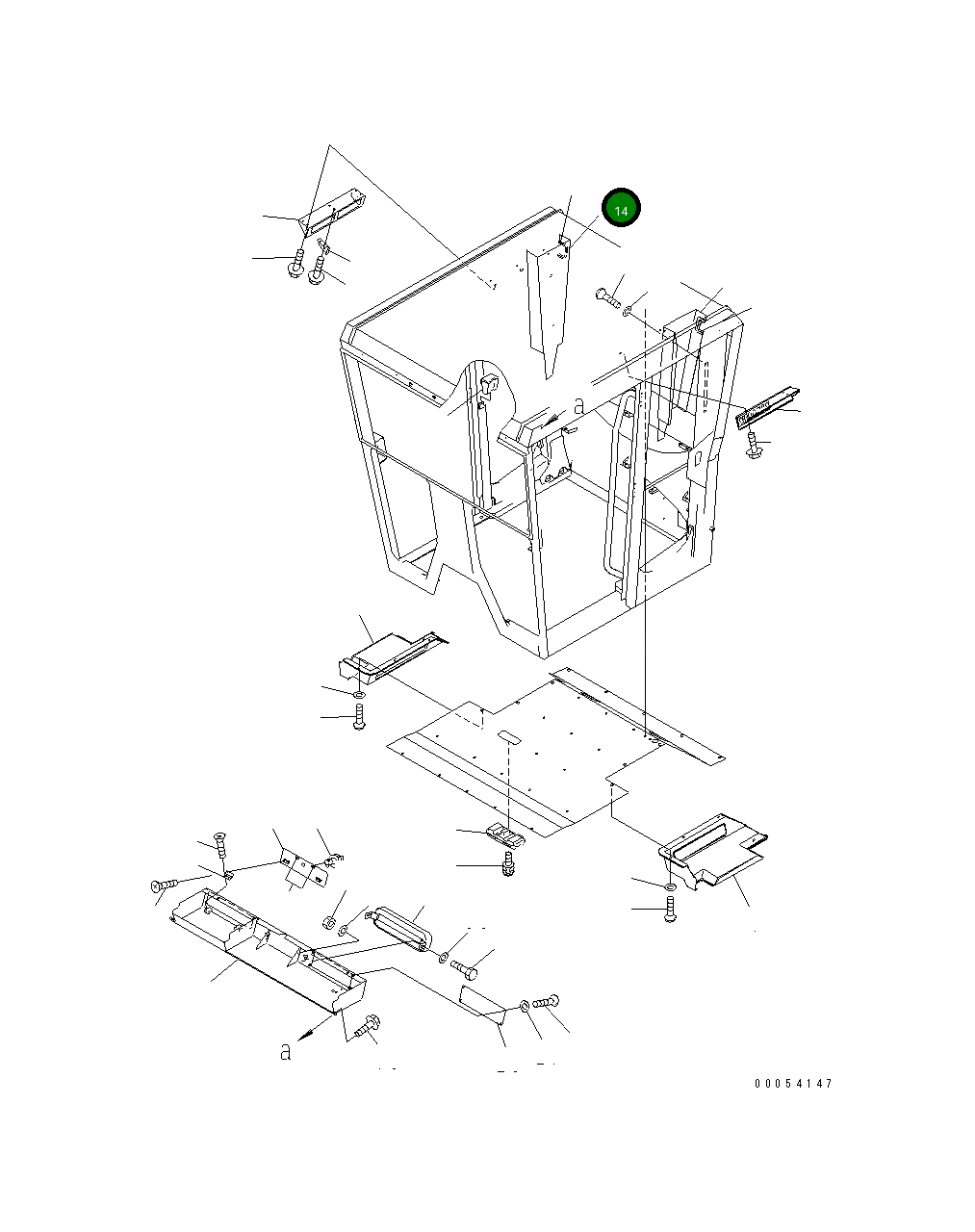 14

a

a

00054147