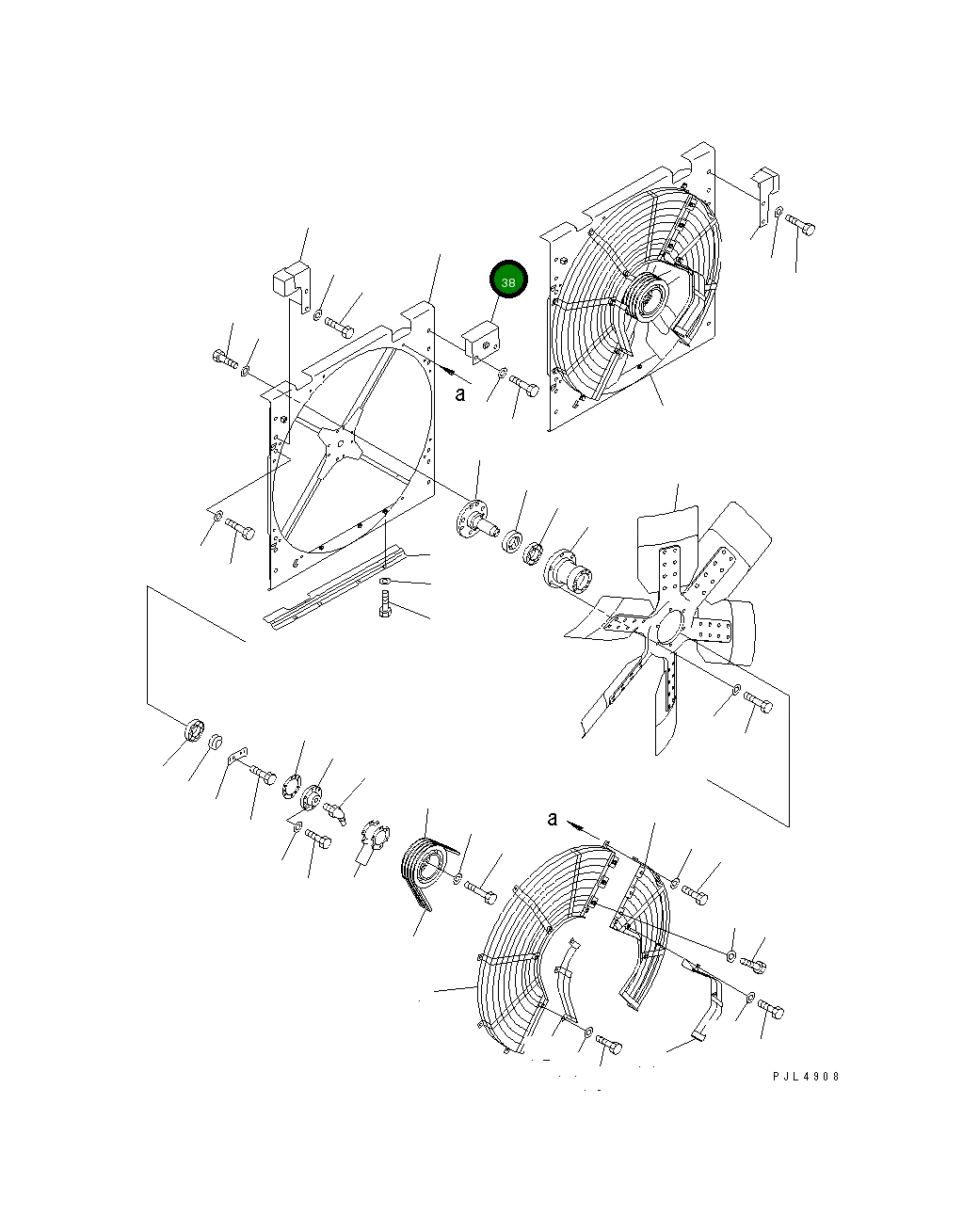 38

a

a

PJL4908