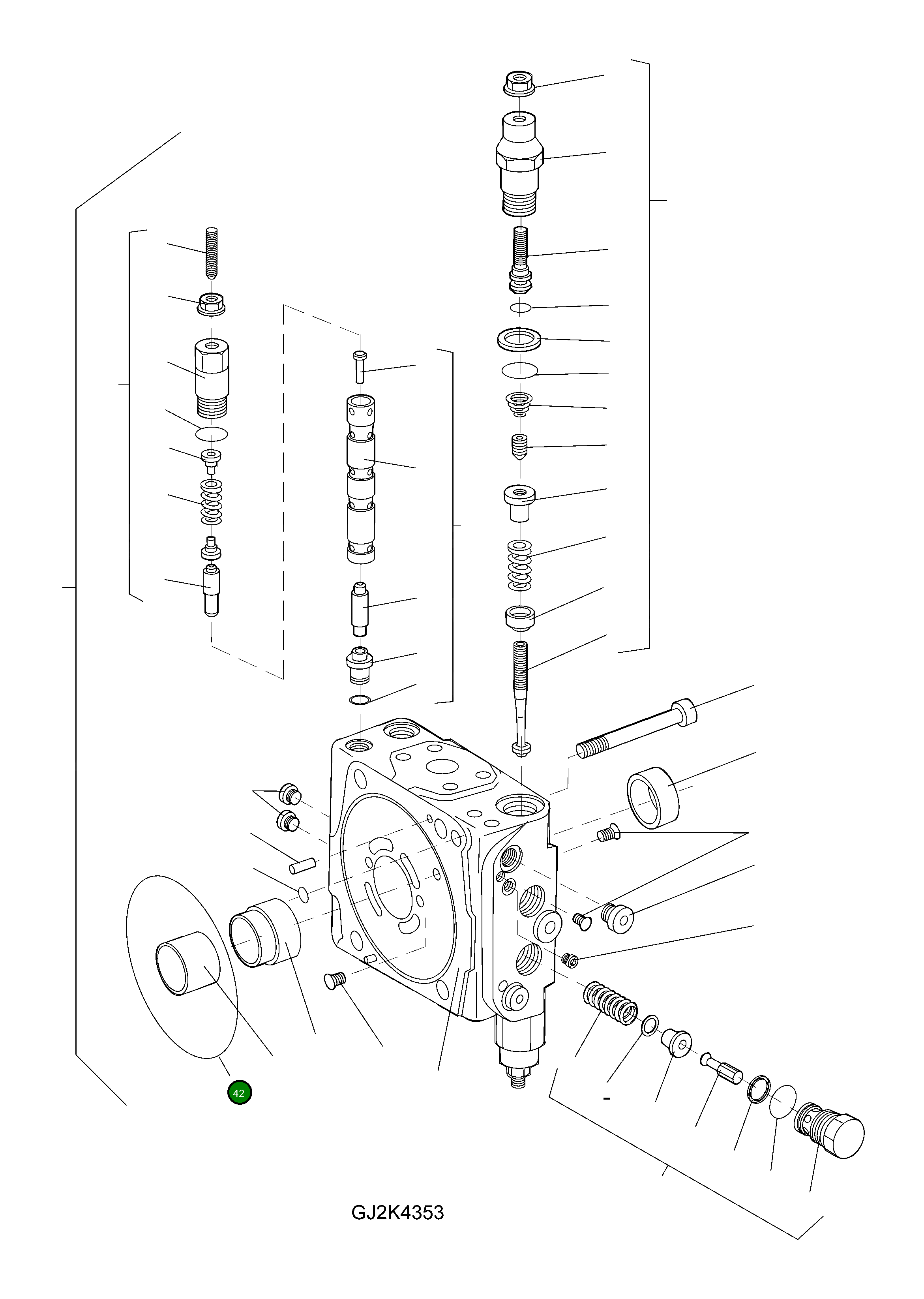 42

-

GJ2K4353