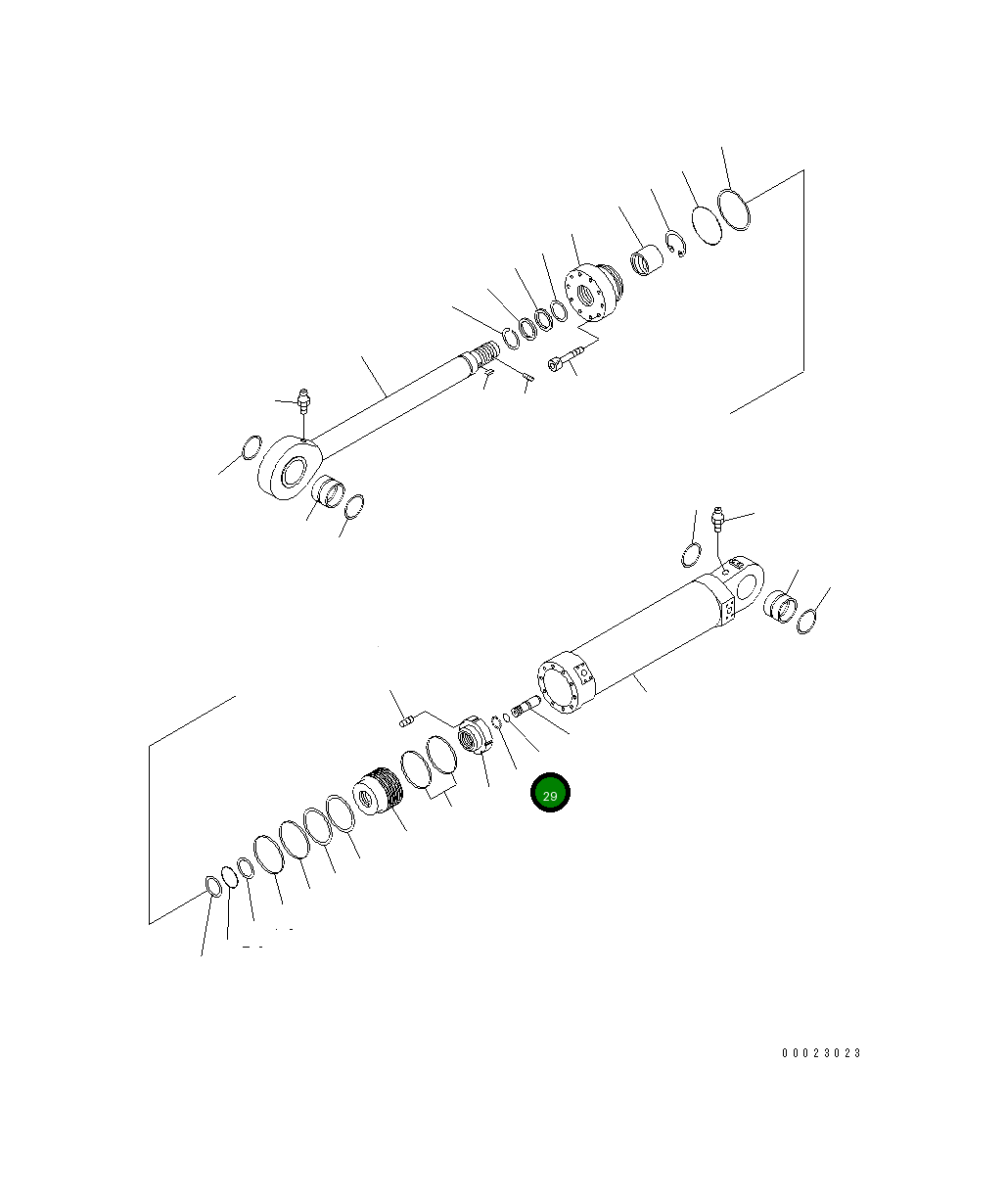 29

00023023