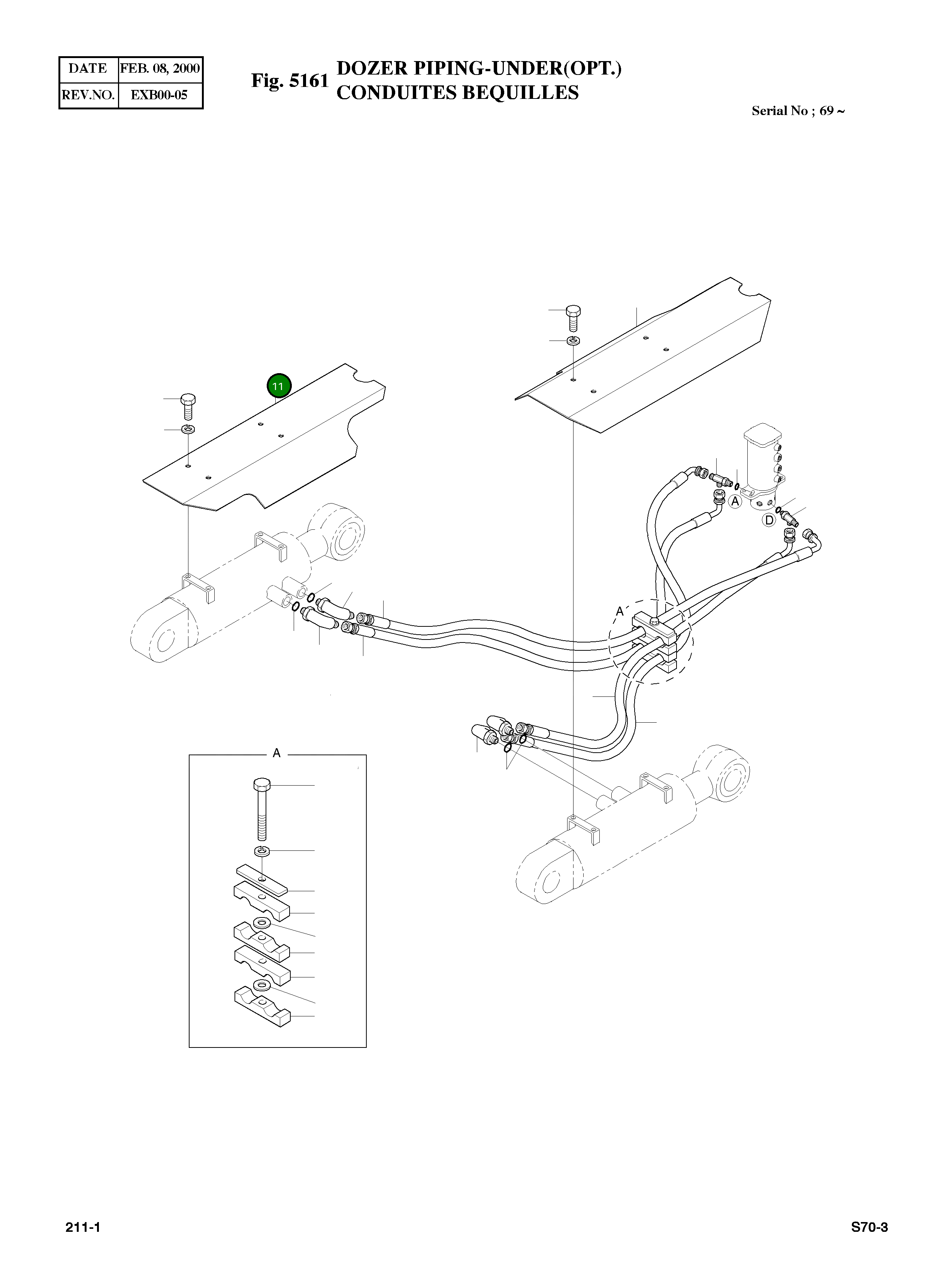 | DATE | FEB. 08, 2000 |
|---|---|
| REV.NO. | EXB00-05 |

Fig. 5161 DOZER PIPING-UNDER(OPT.)
CONDUITES BEQUILLES

Serial No ; 69 ~

11

A

D

A

A

211-1

S70-3