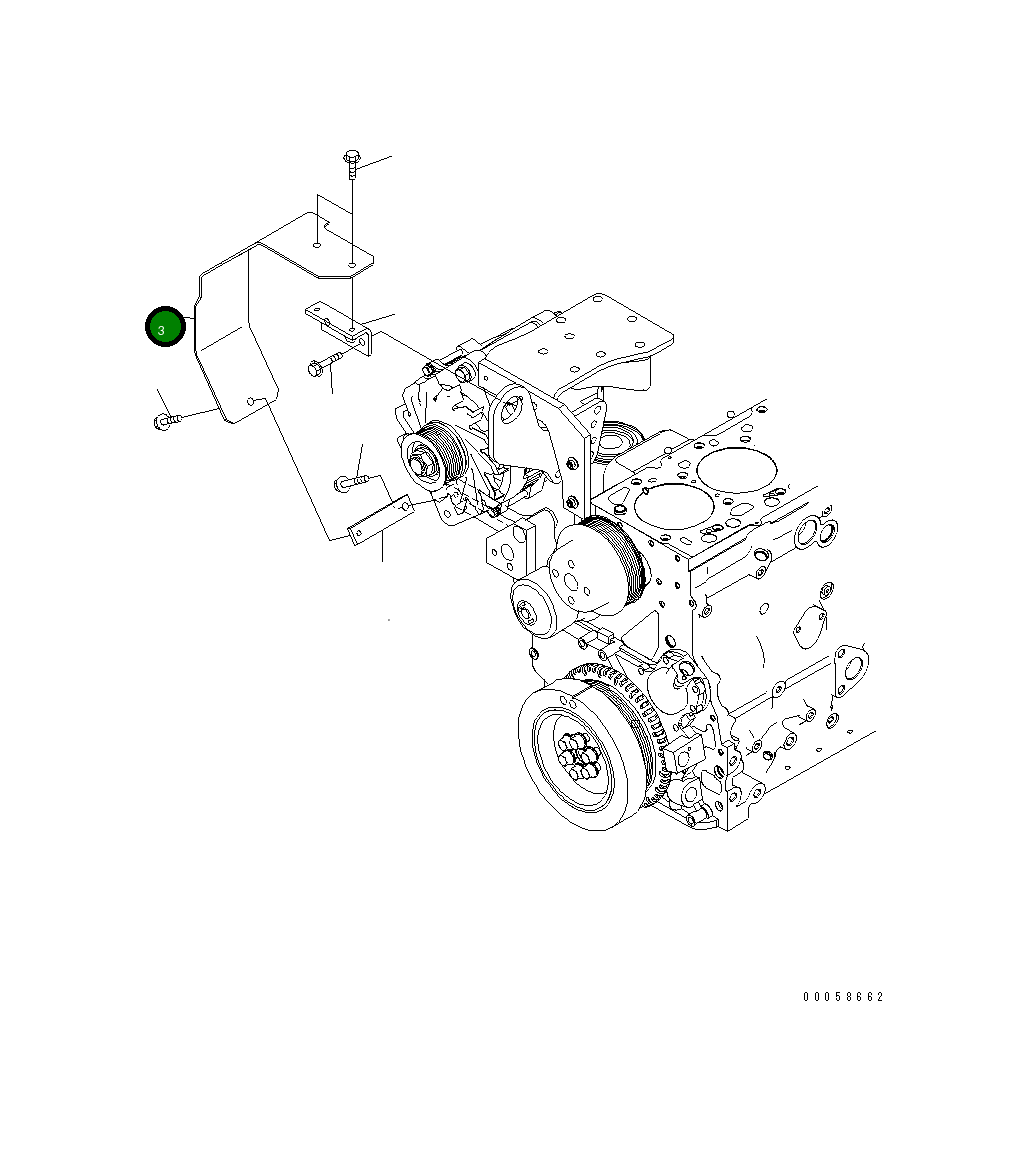 3

00058662