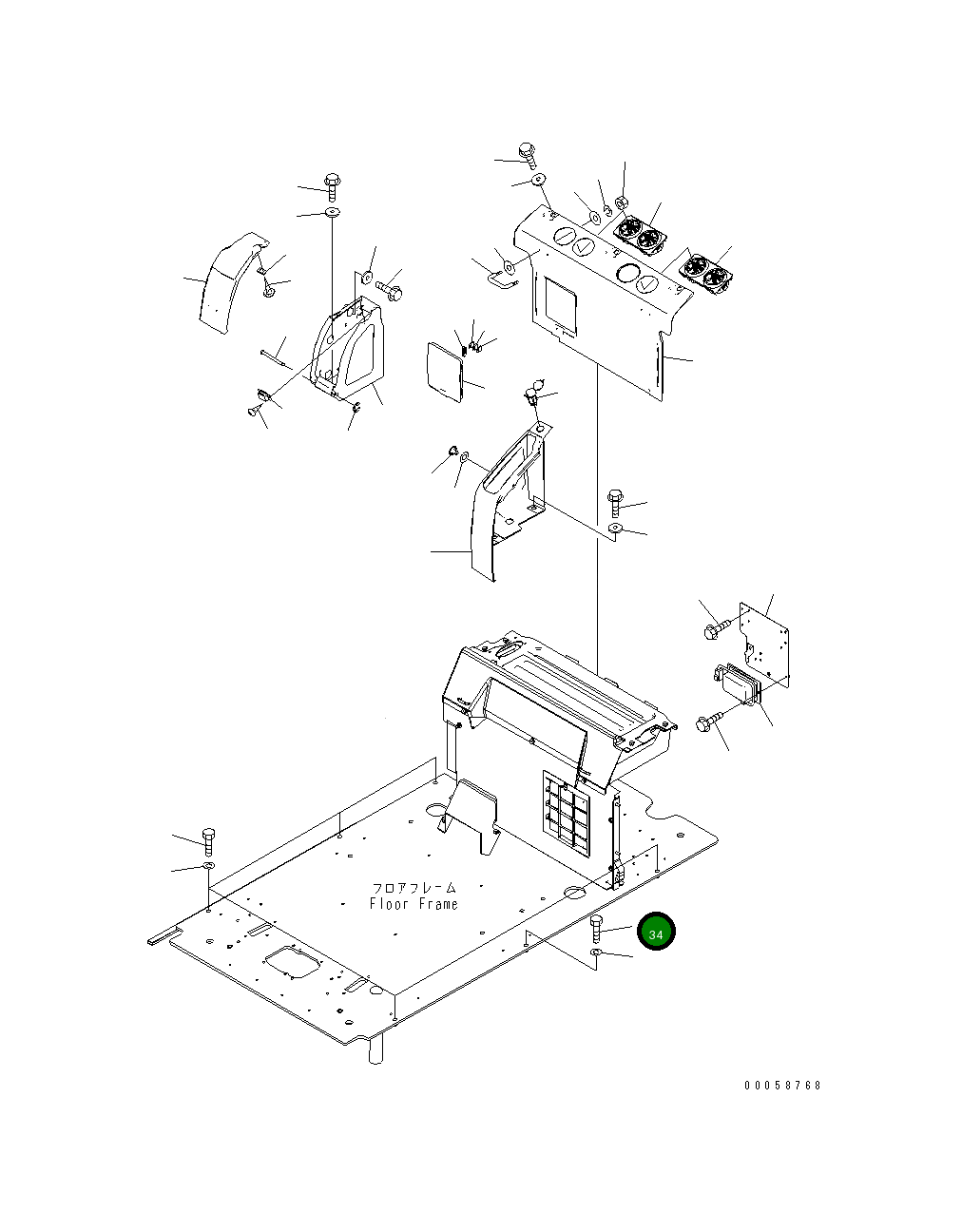 フロアフレーム
Floor Frame

34

00058768