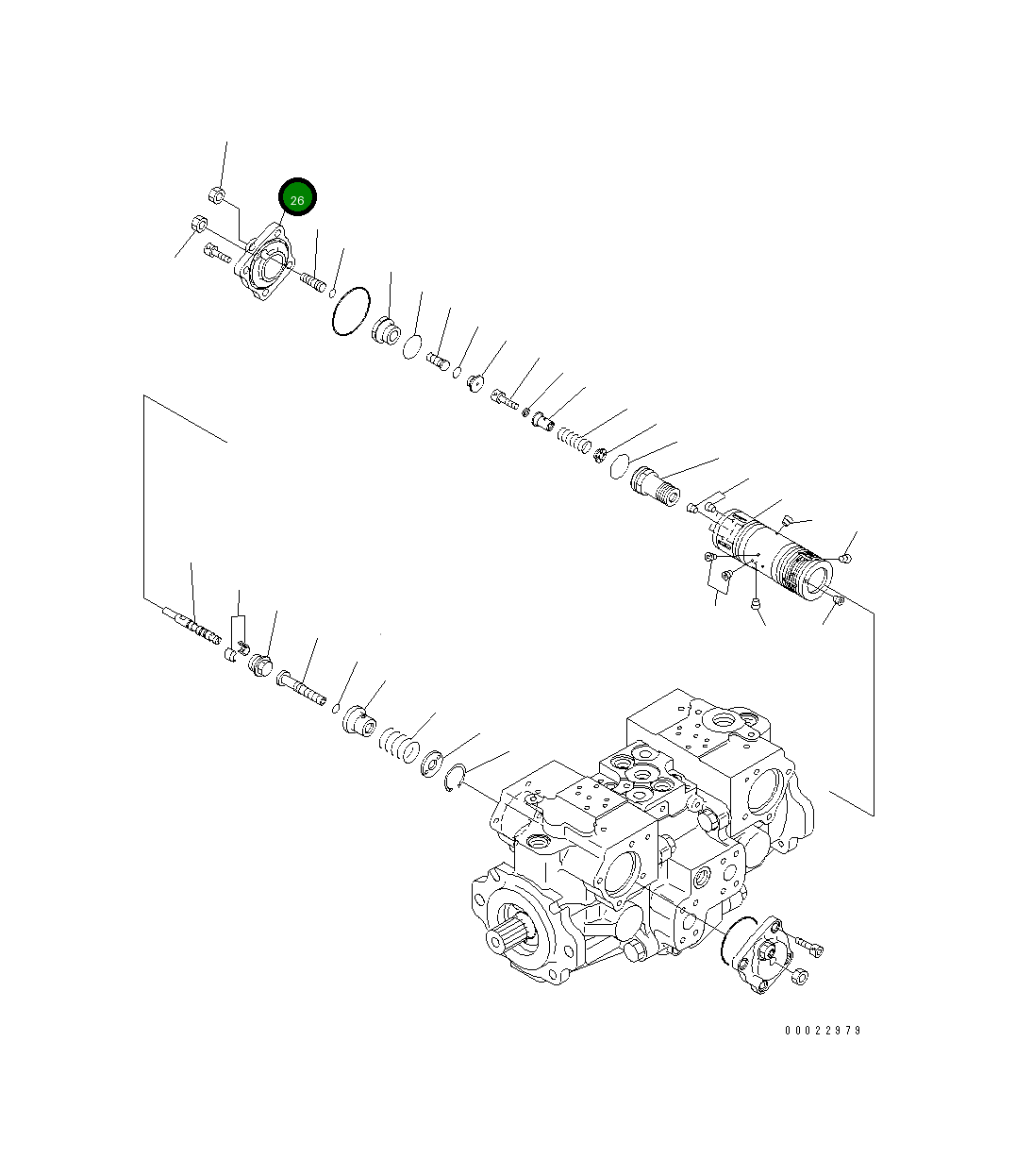 26

00022979