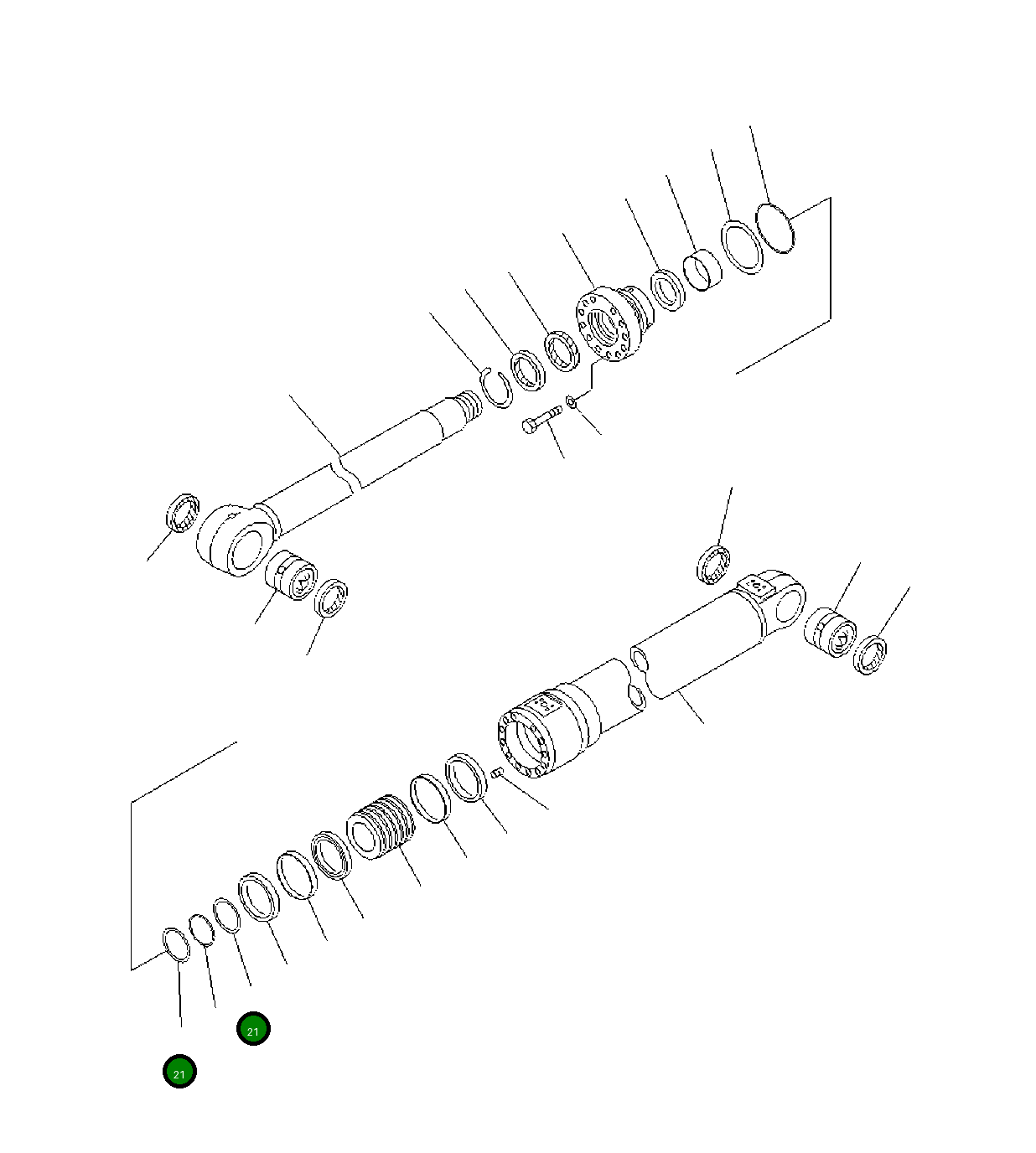 21

21