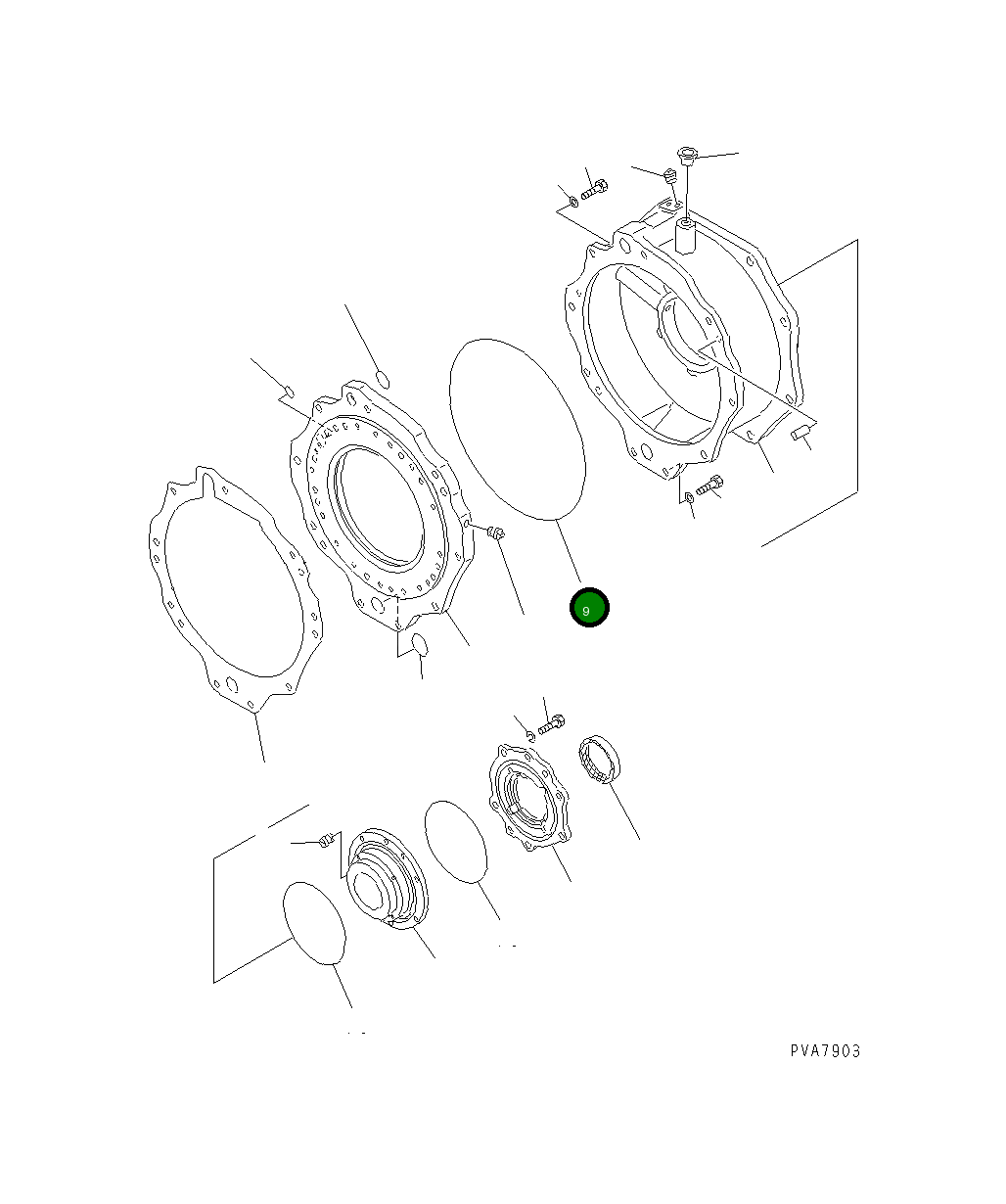 9

PVA7903