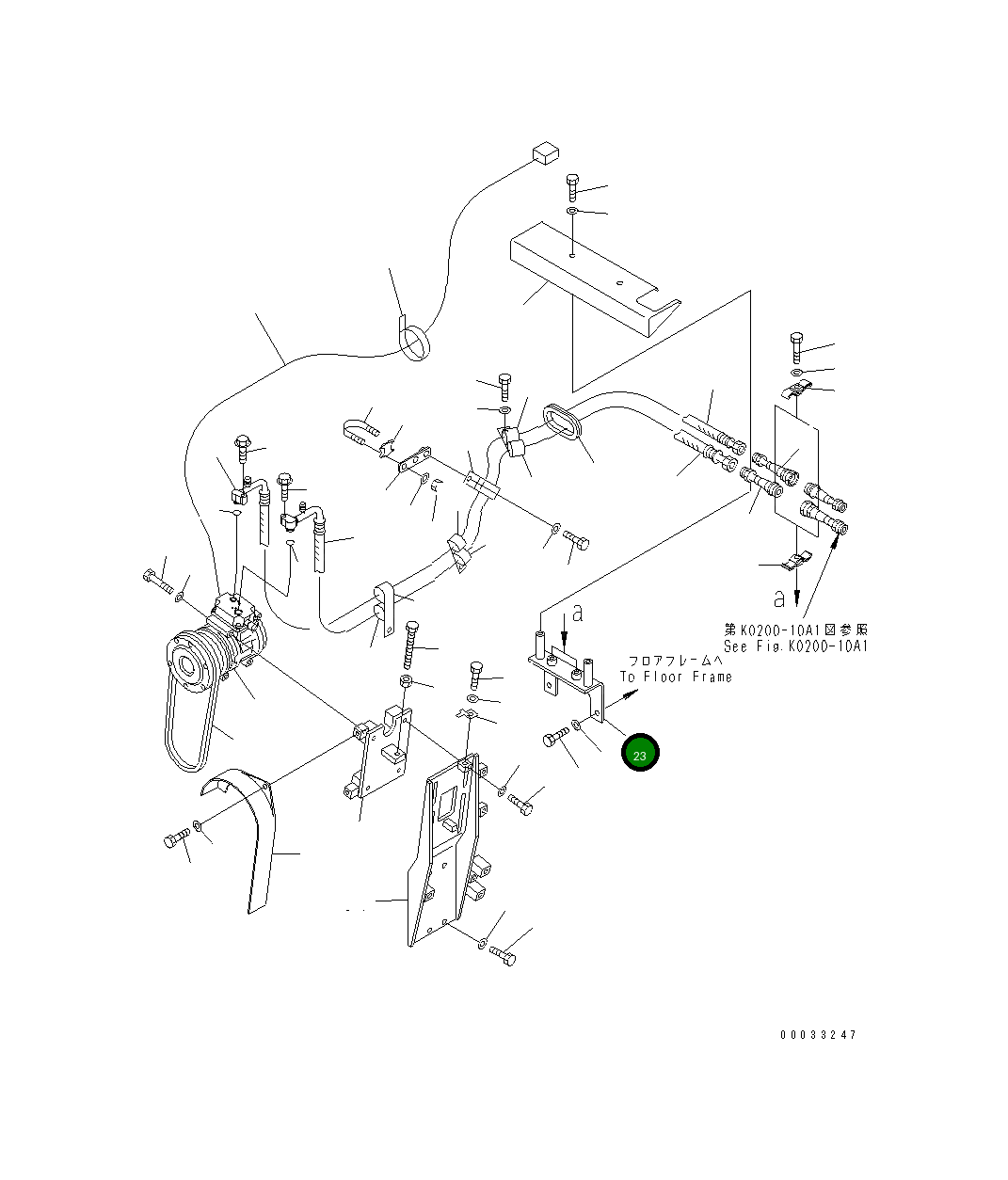 a

a

第K0200-10A1図参照
See Fig.K0200-10A1

フロアフレームへ
To Floor Frame

23

00033247