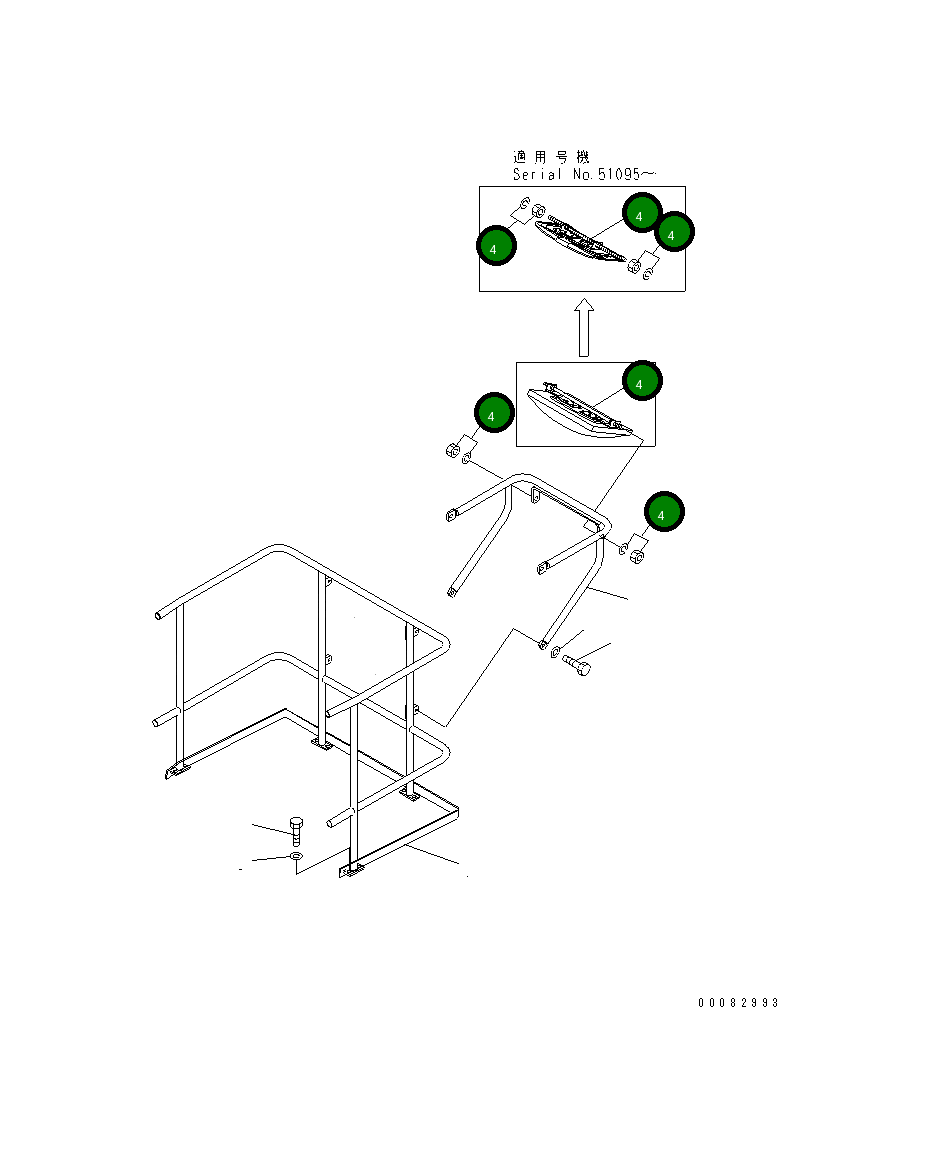 適用号機
Serial No.51095~

4

4

4

4

4

4

00082993