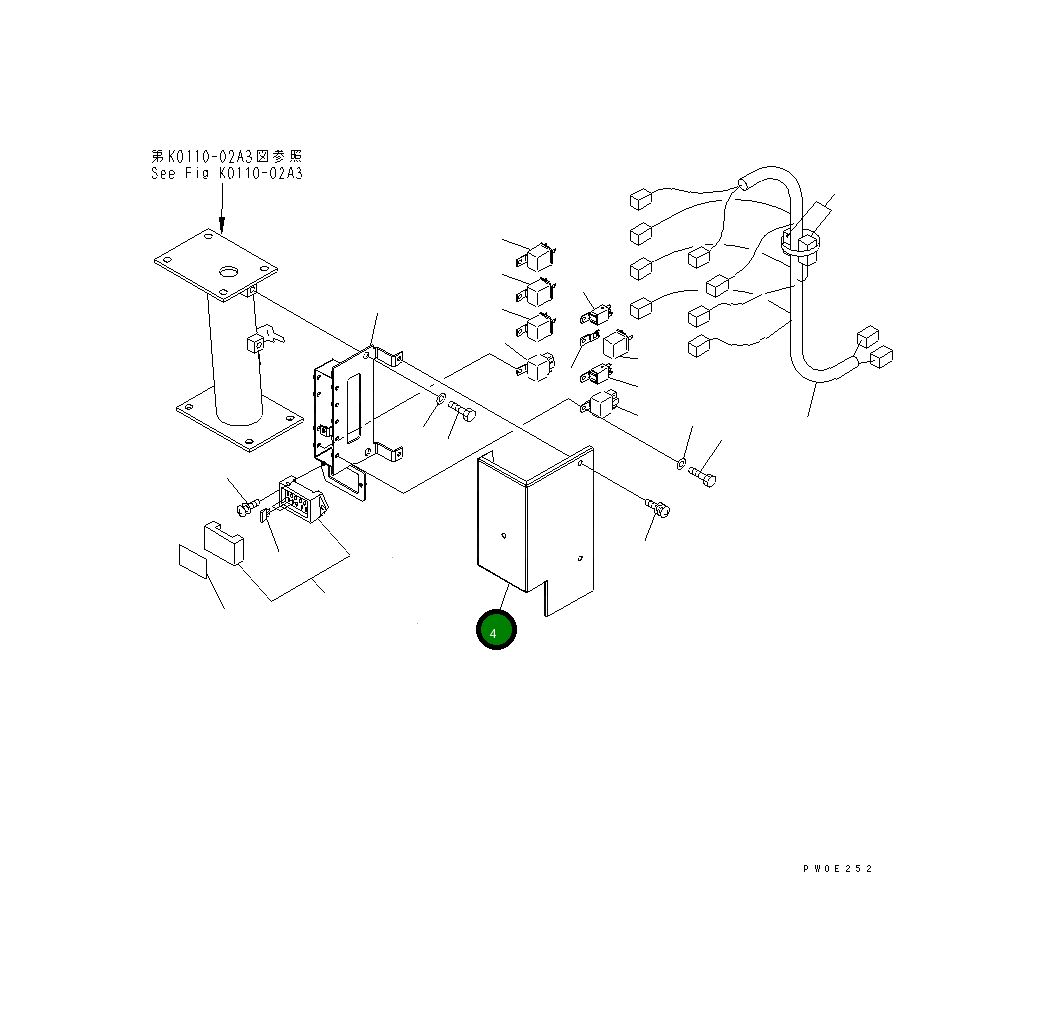 第K0110-02A3図参照
See Fig K0110-02A3

4

PW0E252