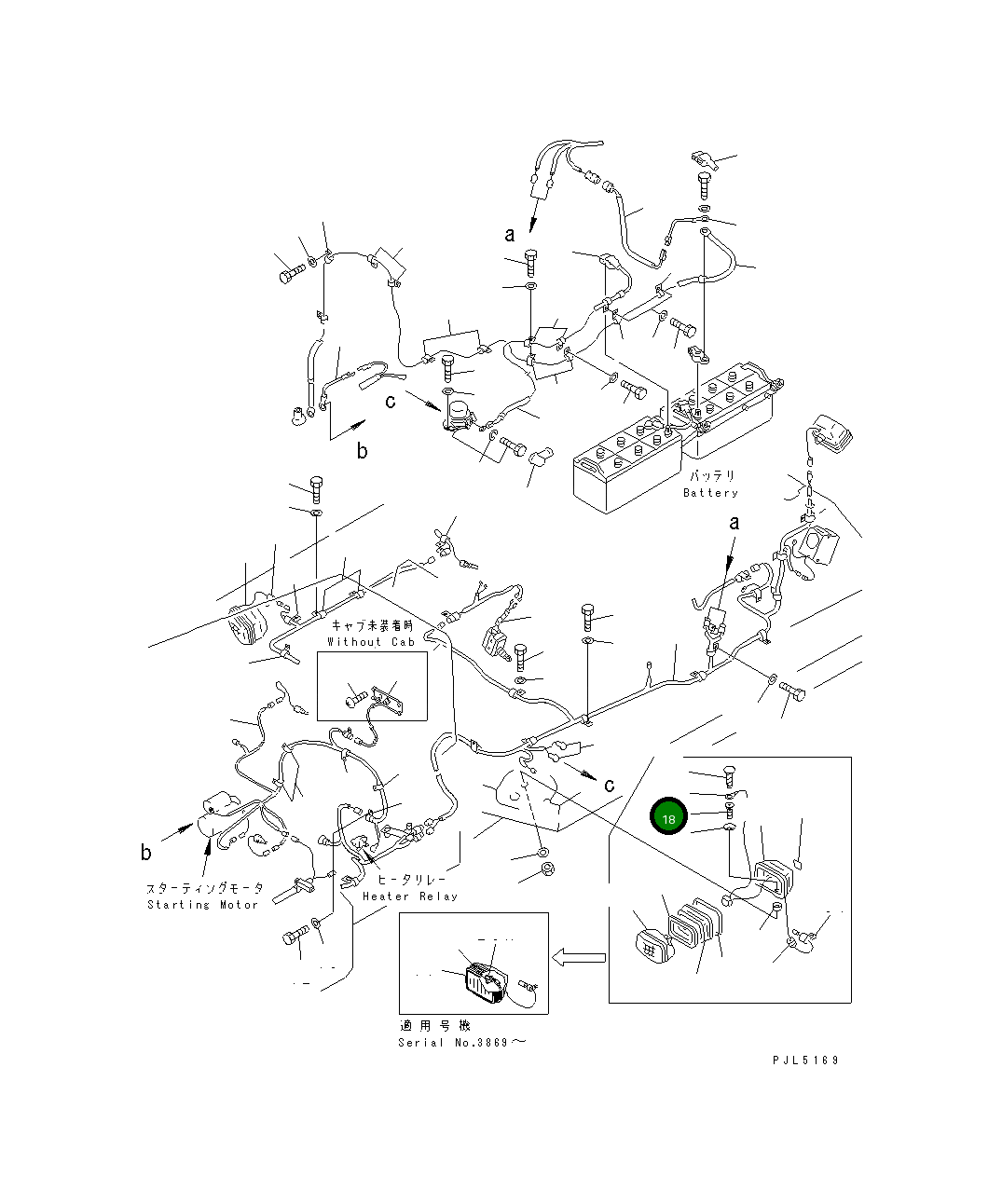 a

c

b

バッテリ
Battery

a

キャブ未装着時
Without Cab

c

18

b

スターティングモータ
Starting Motor

ヒータリレー
Heater Relay

適用号機
Serial No.3869～

PJL5169