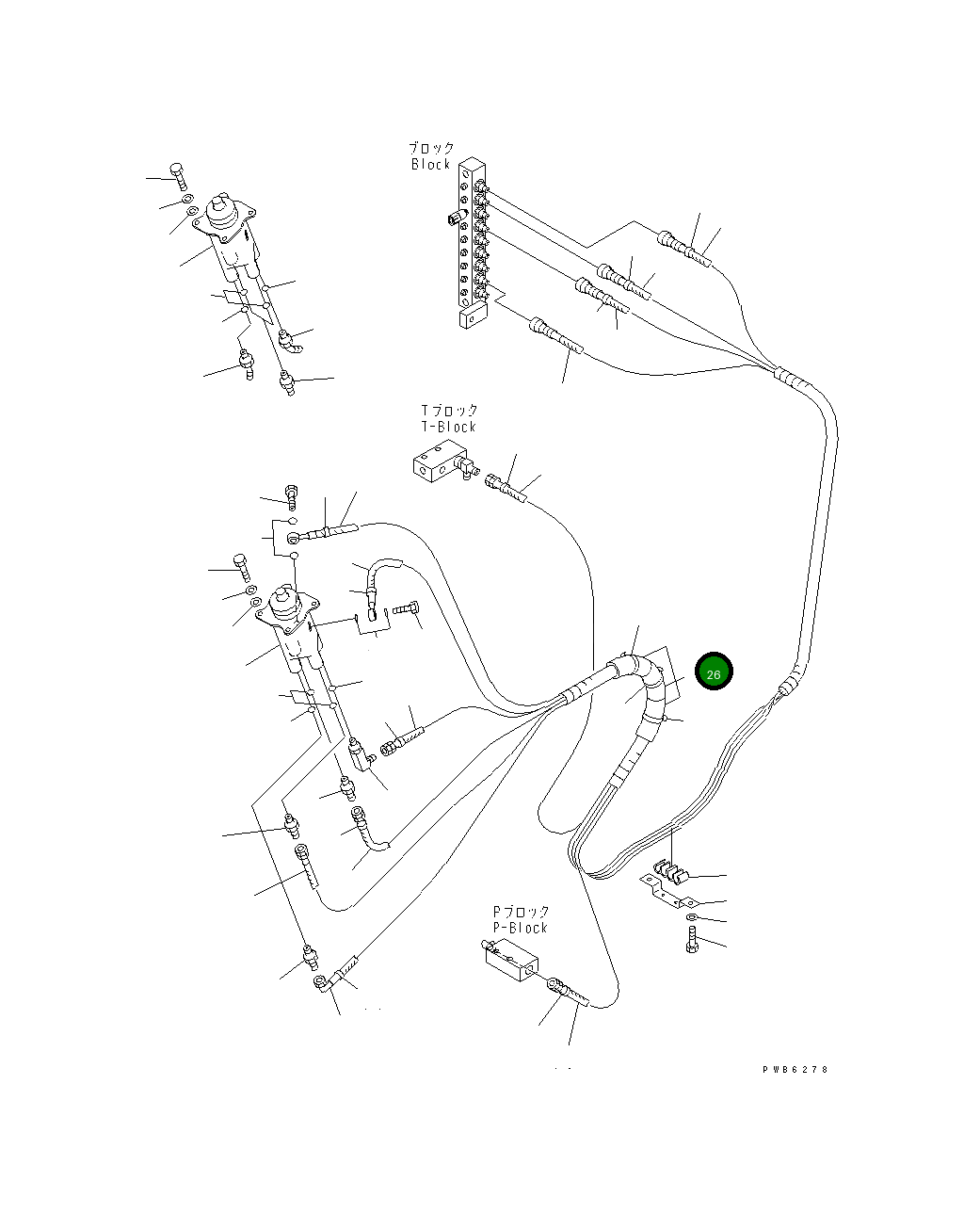 ブロック
Block

Tブロック
T-Block

26

Pブロック
P-Block

PWB6278