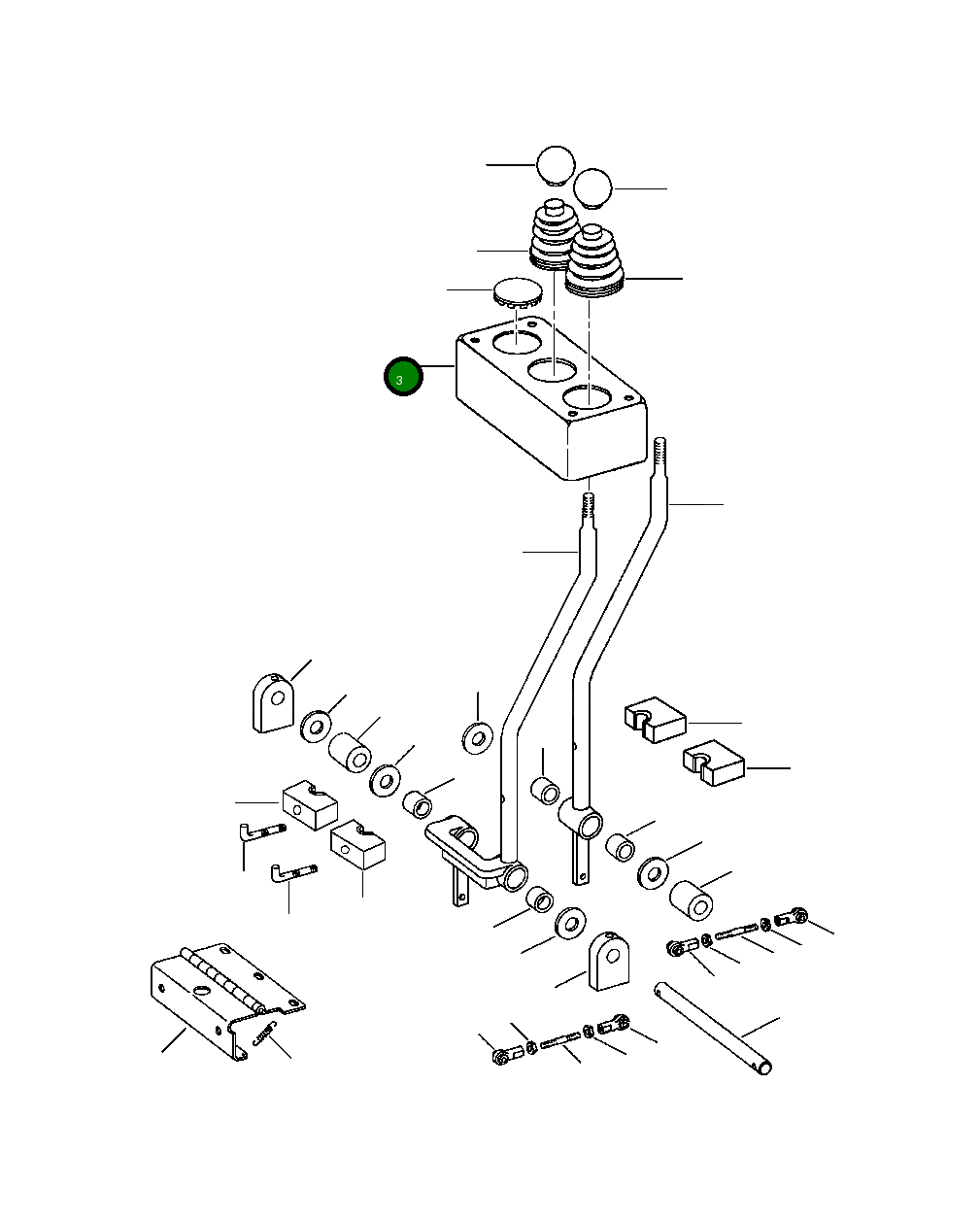 3