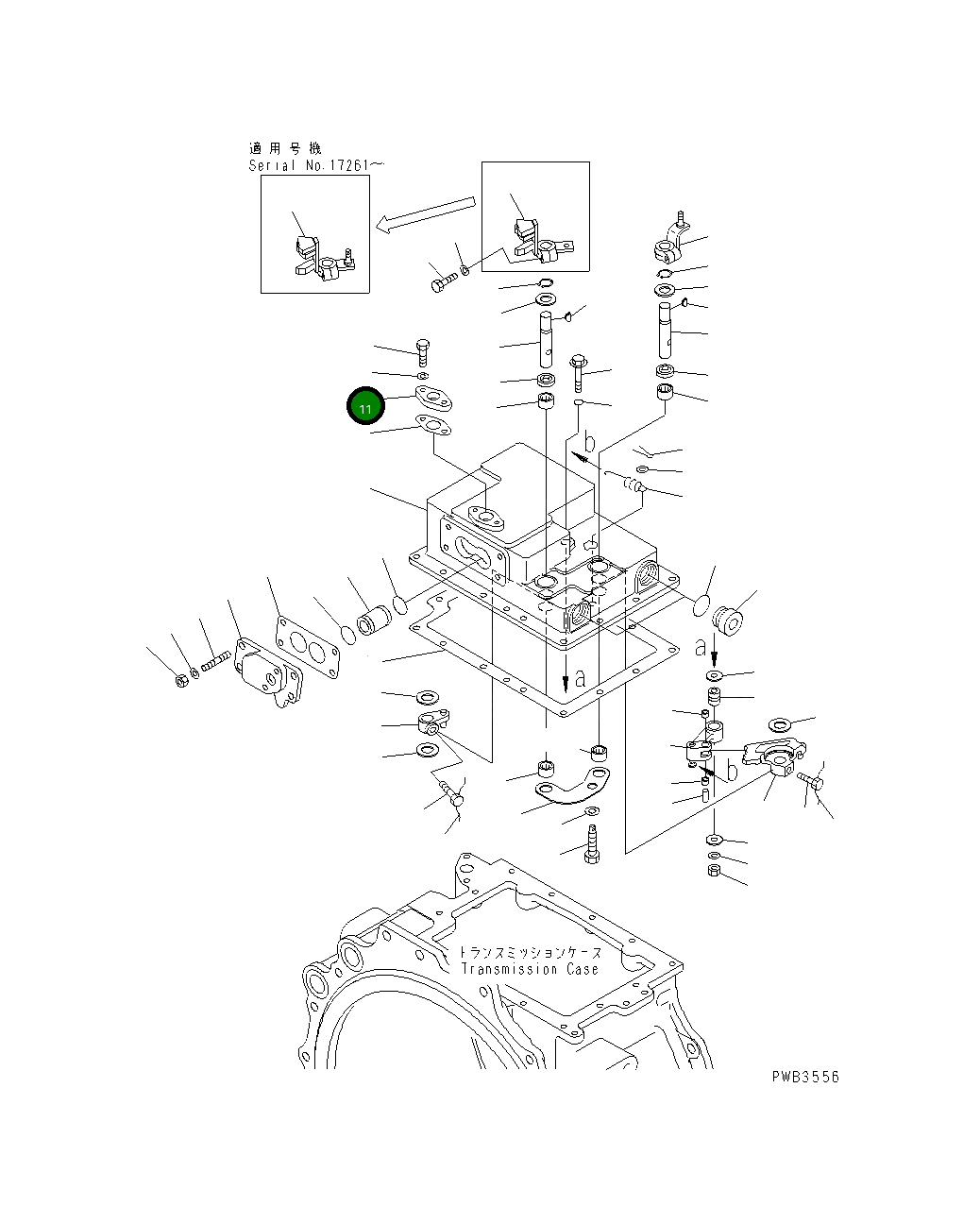 適用号機
Serial No.17261～

11

b

a

a

b

トランスミッションケース
Transmission Case

PWB3556