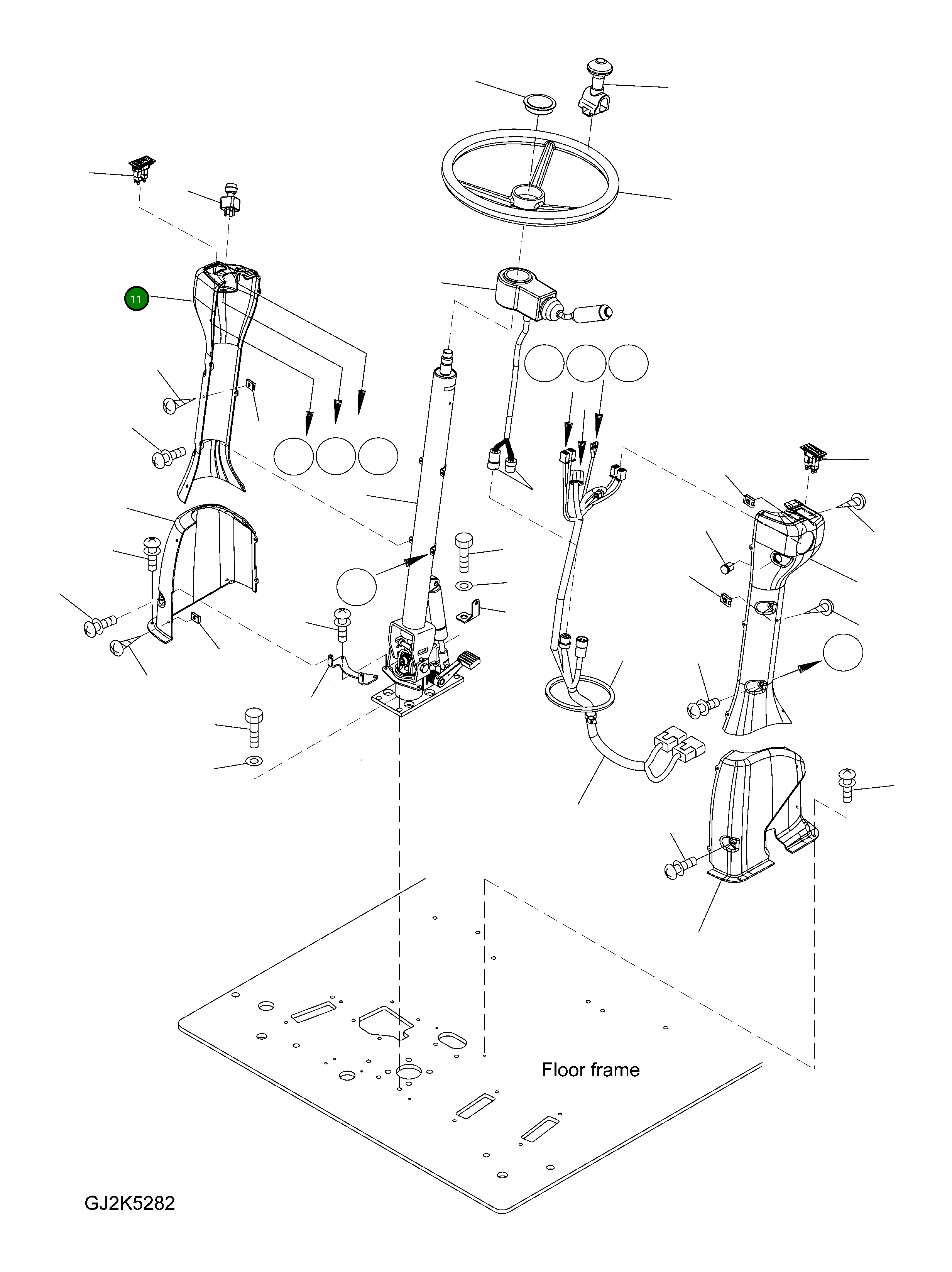 11

Floor frame

GJ2K5282