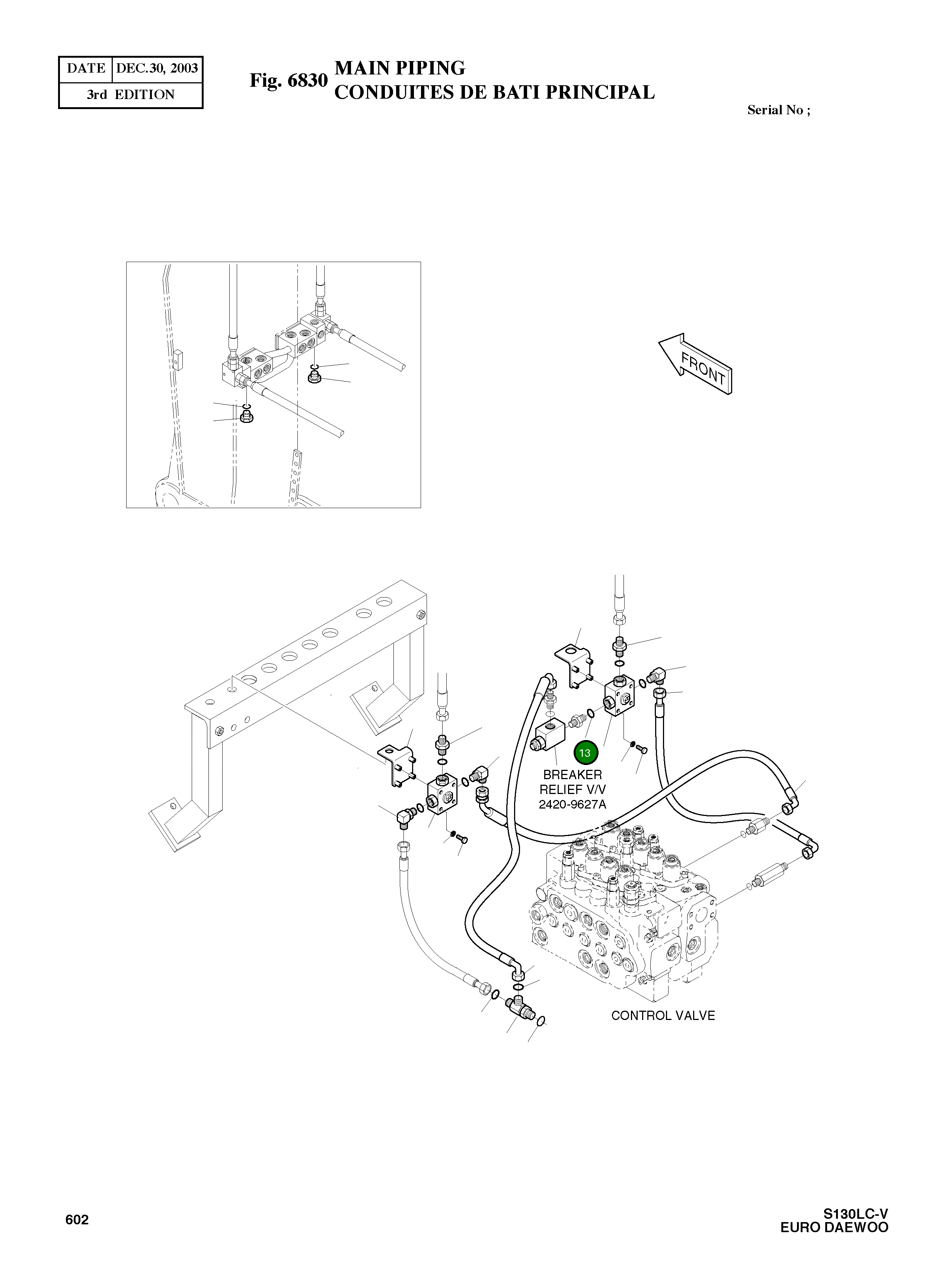 | DATE | DEC.30, 2003 |
|---|---|
| 3rd EDITION | |

Fig. 6830 MAIN PIPING
CONDUITES DE BATI PRINCIPAL

Serial No ;

FRONT

13

BREAKER
RELIEF V/V
2420-9627A

CONTROL VALVE

602

S130LC-V
EURO DAEWOO