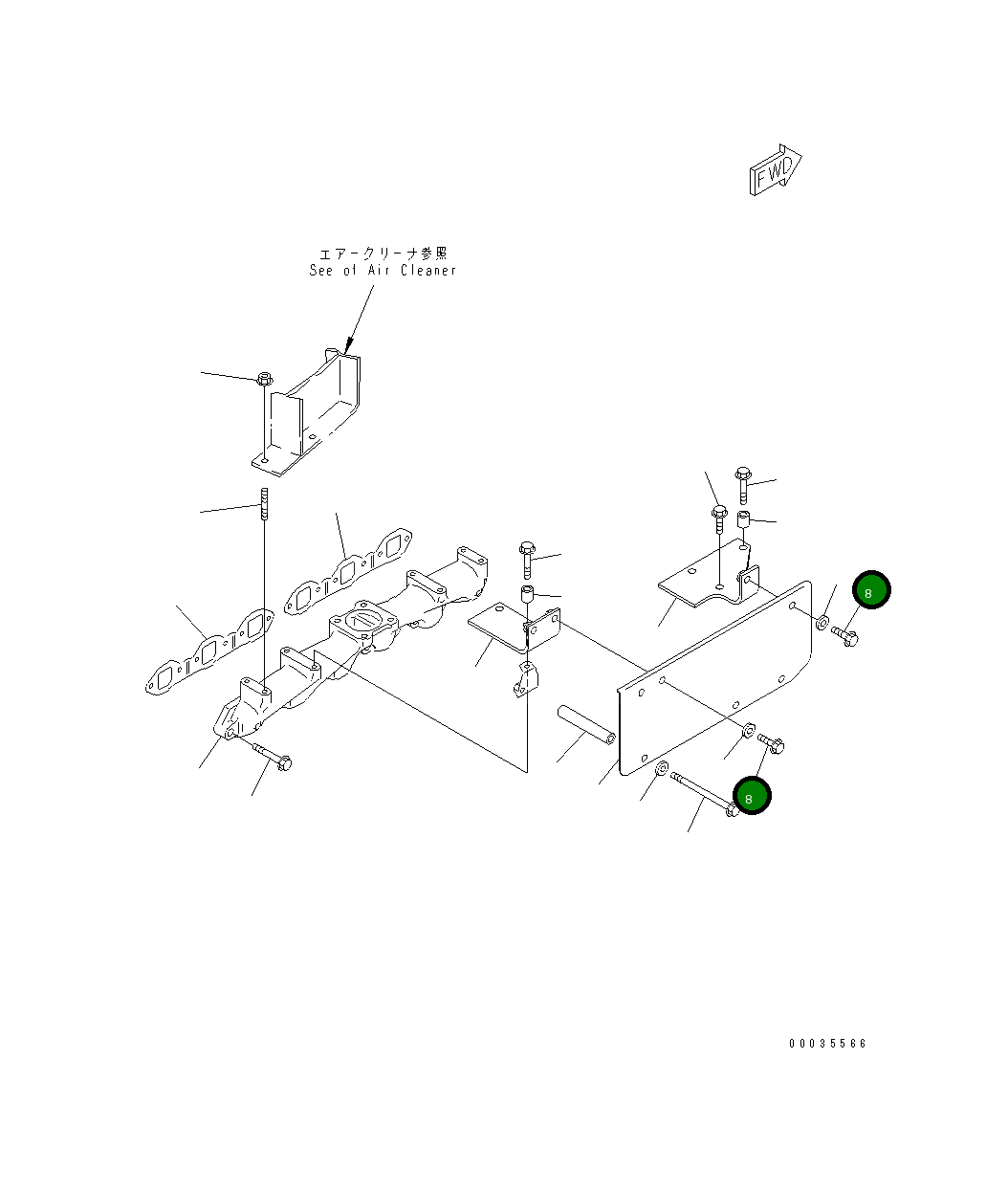 FWD

エアークリーナ参照
See of Air Cleaner

8

8

00035566