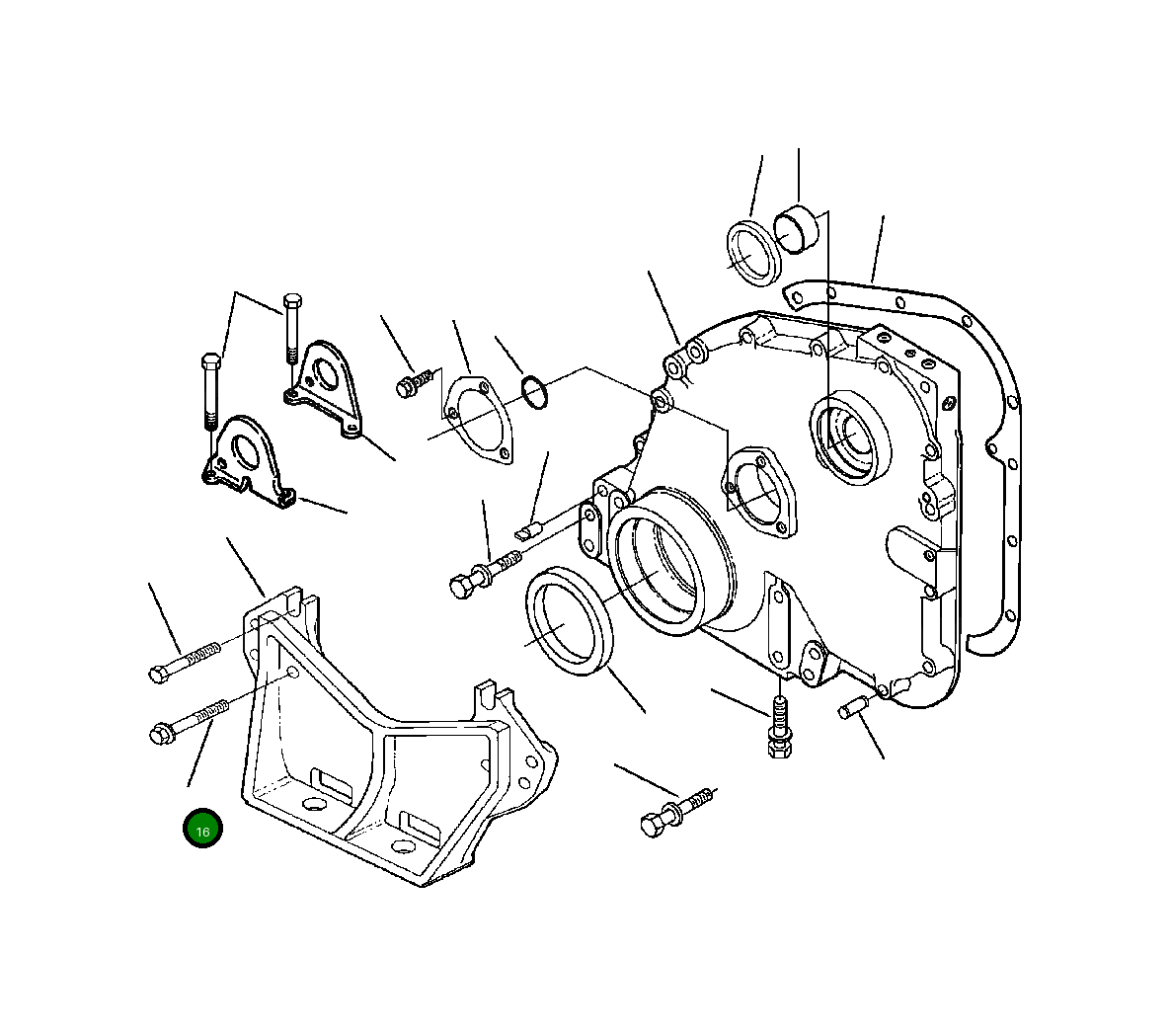 16