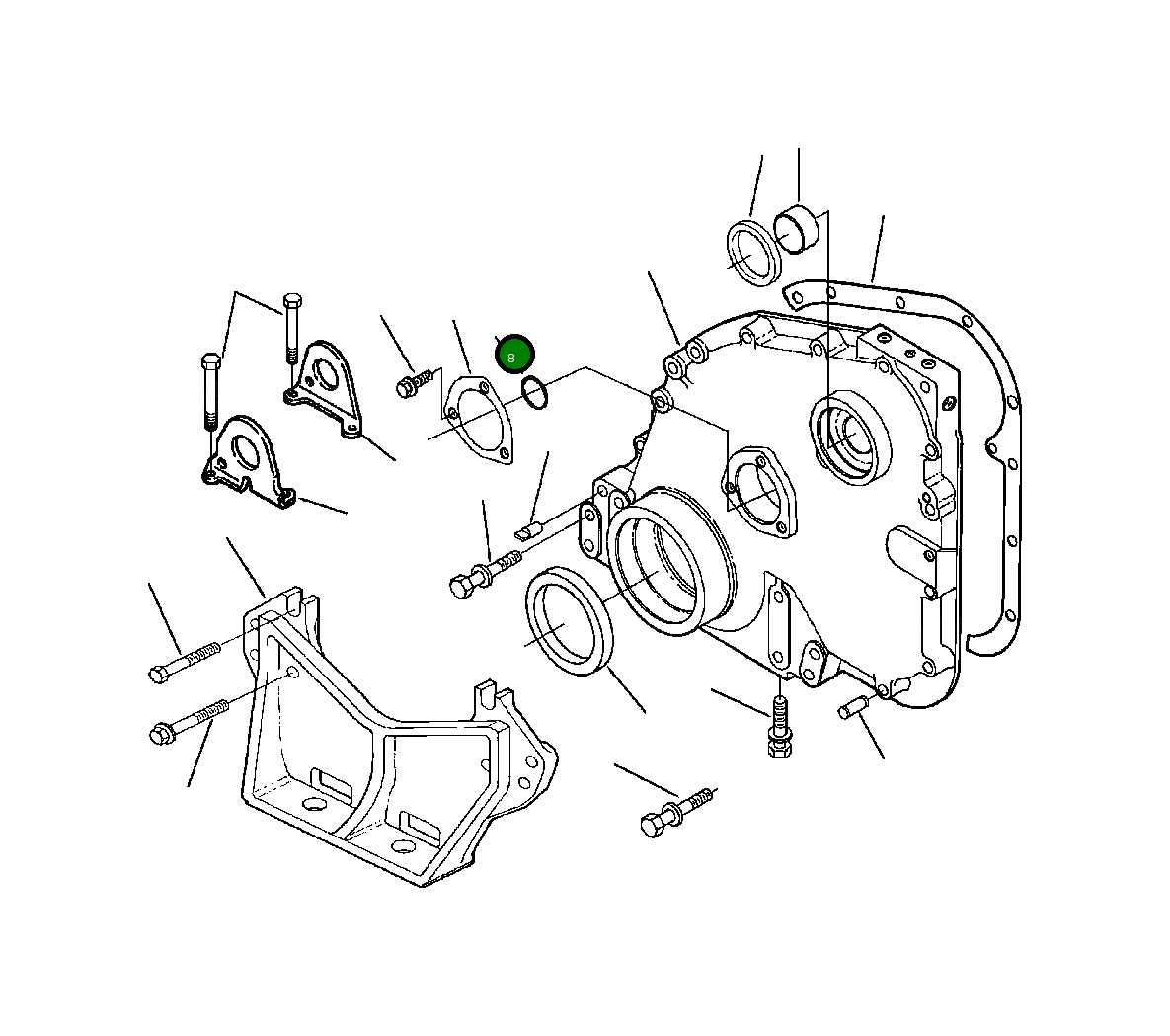 8