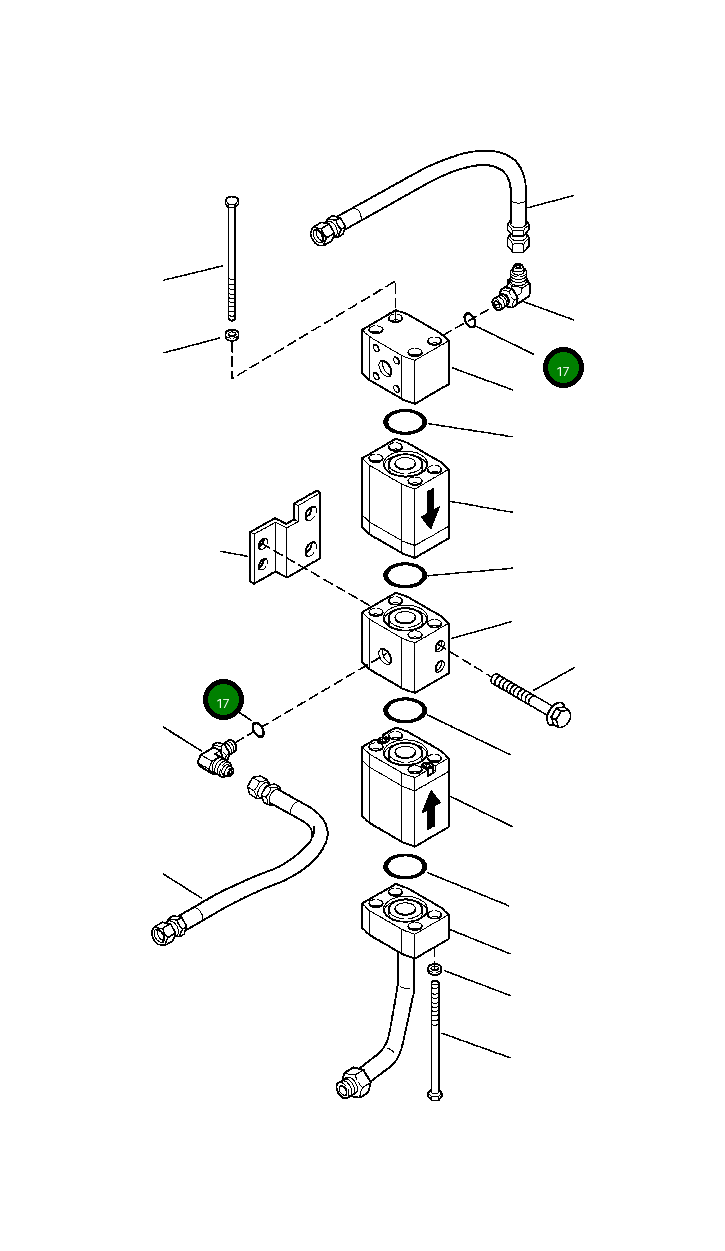 17

17