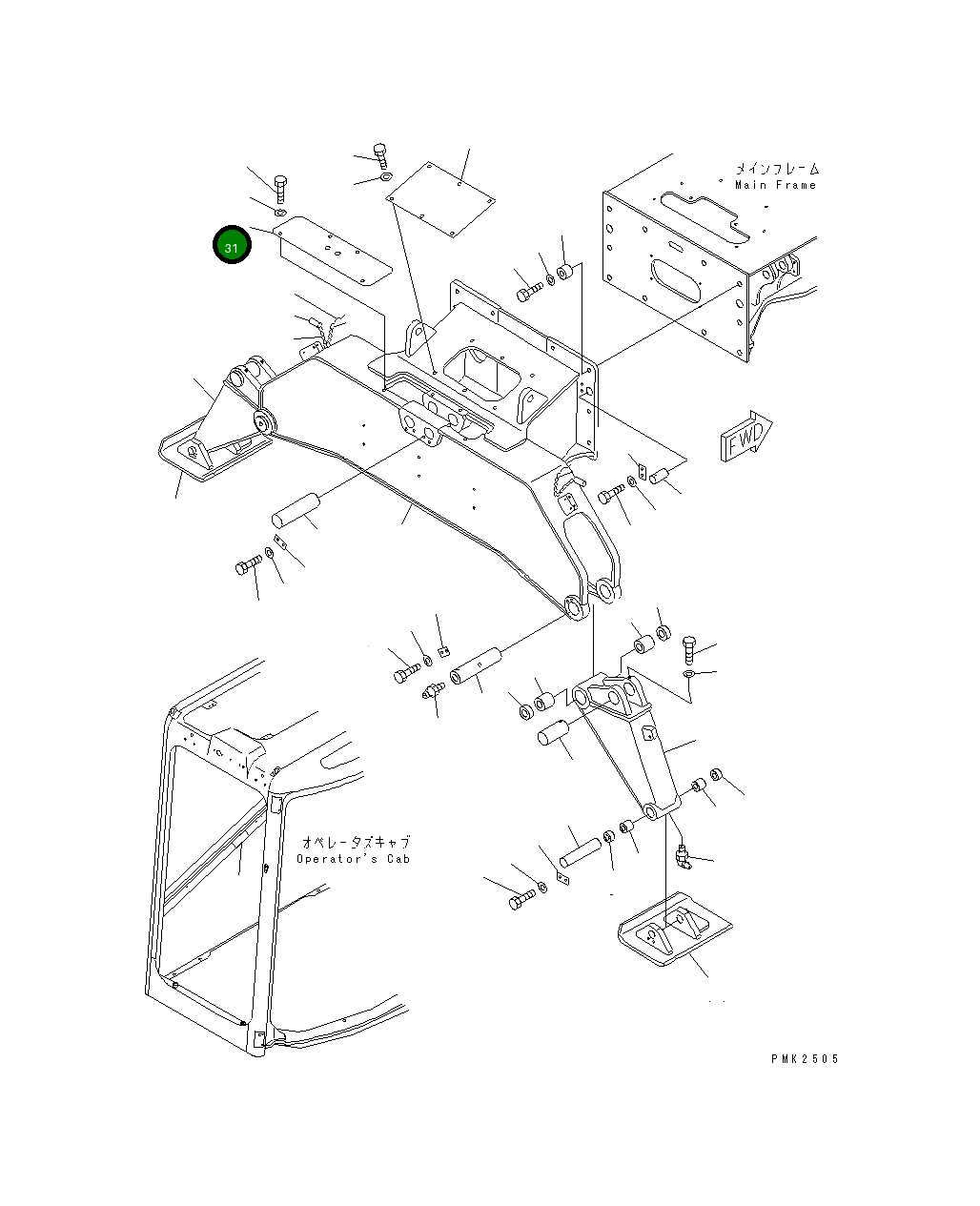 メインフレーム
Main Frame

31

FWD

オペレータズキャブ
Operator's Cab

PMK2505