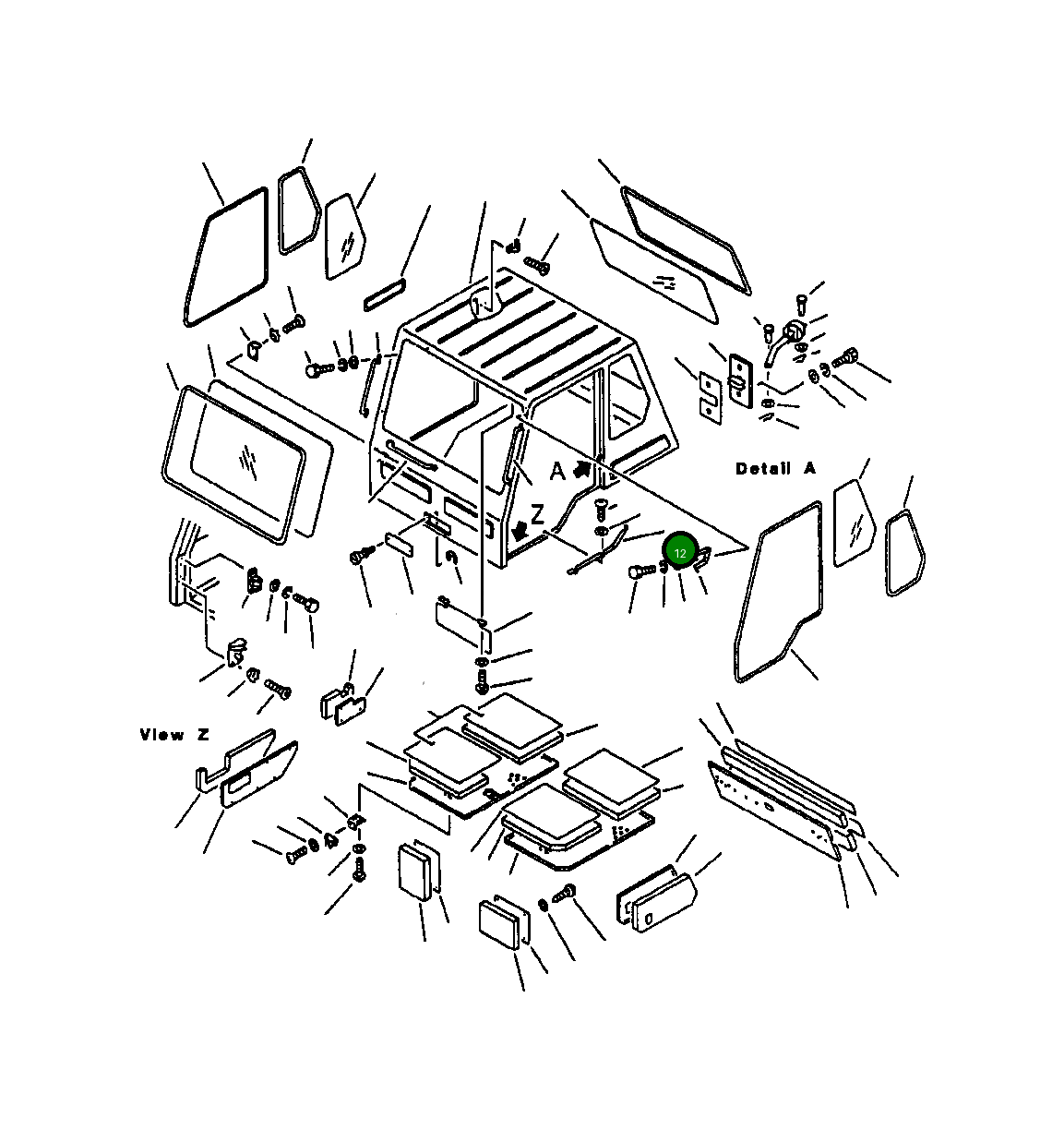 A
Z
Detail A
12
View Z