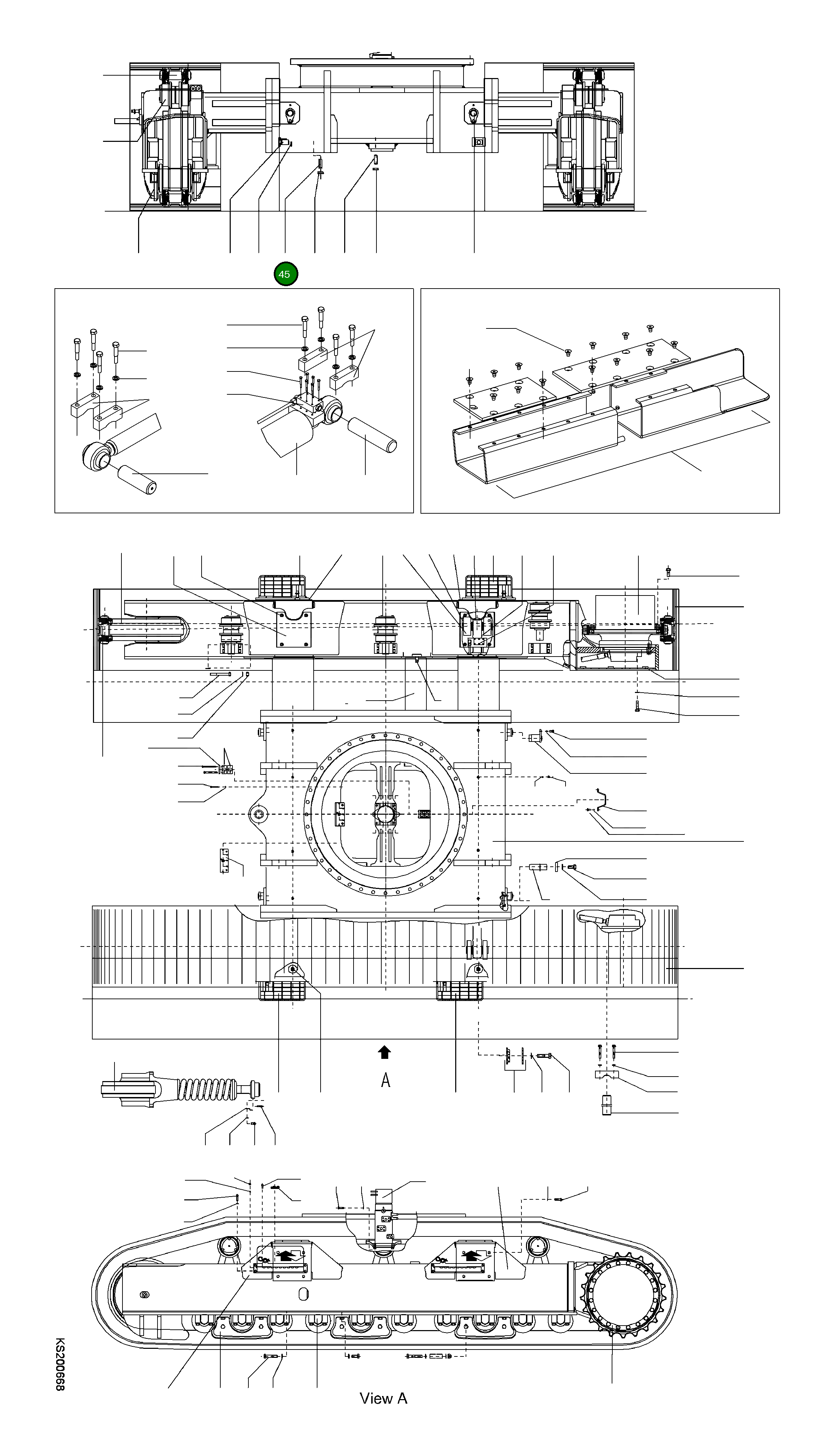 45

A

View A

KS20068