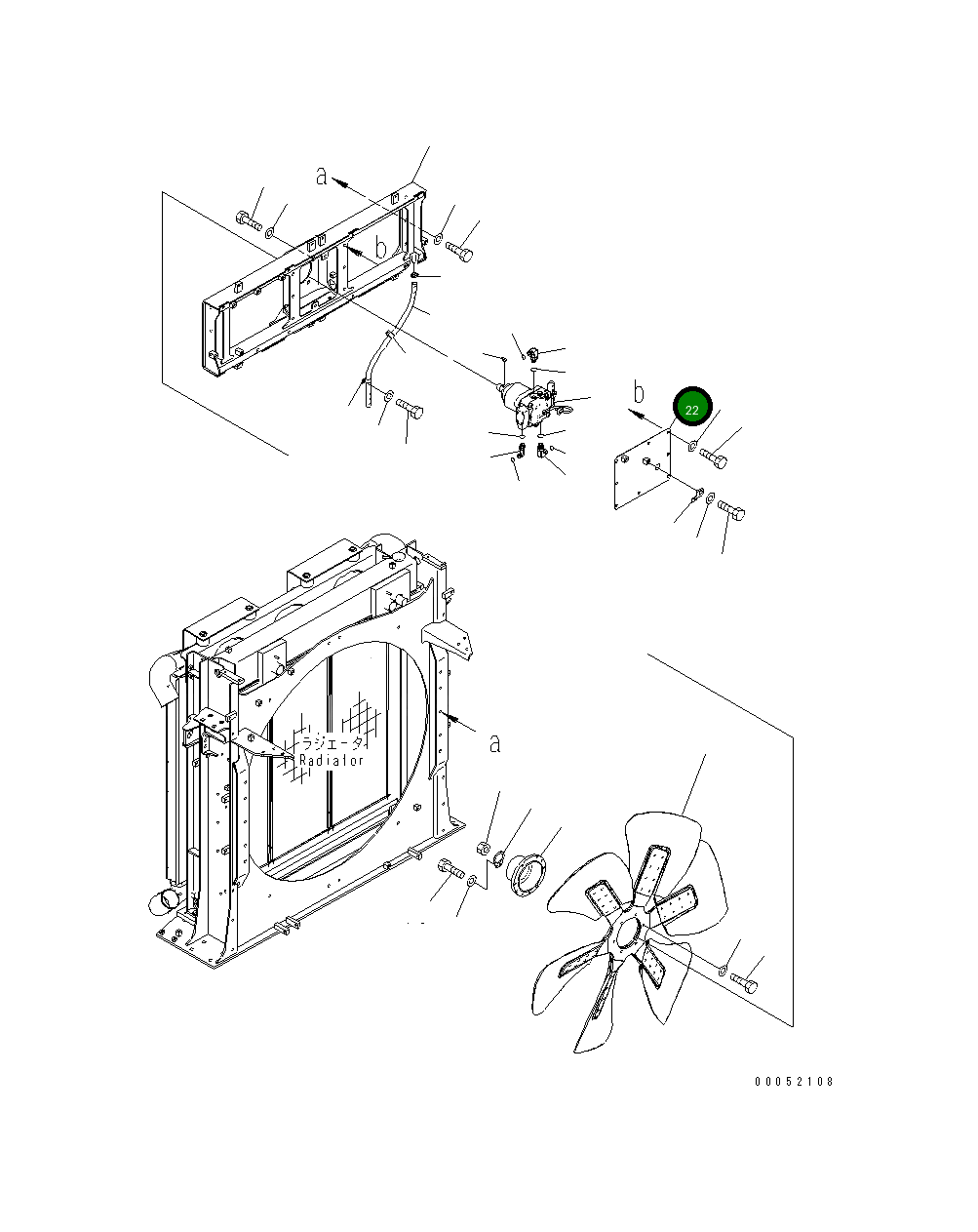 a
b
b
22
ラジエータ
Radiator
a
00052108