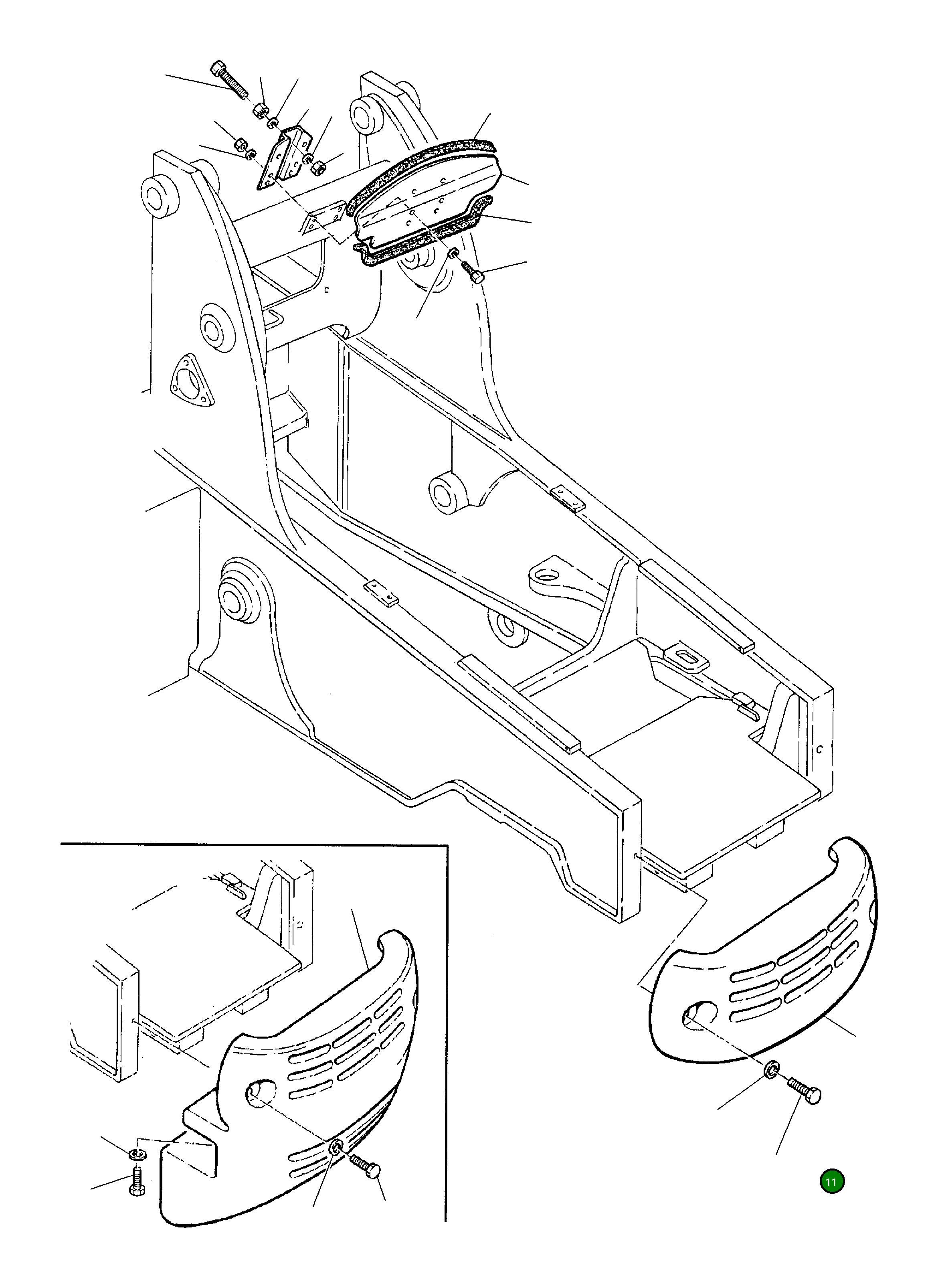 11