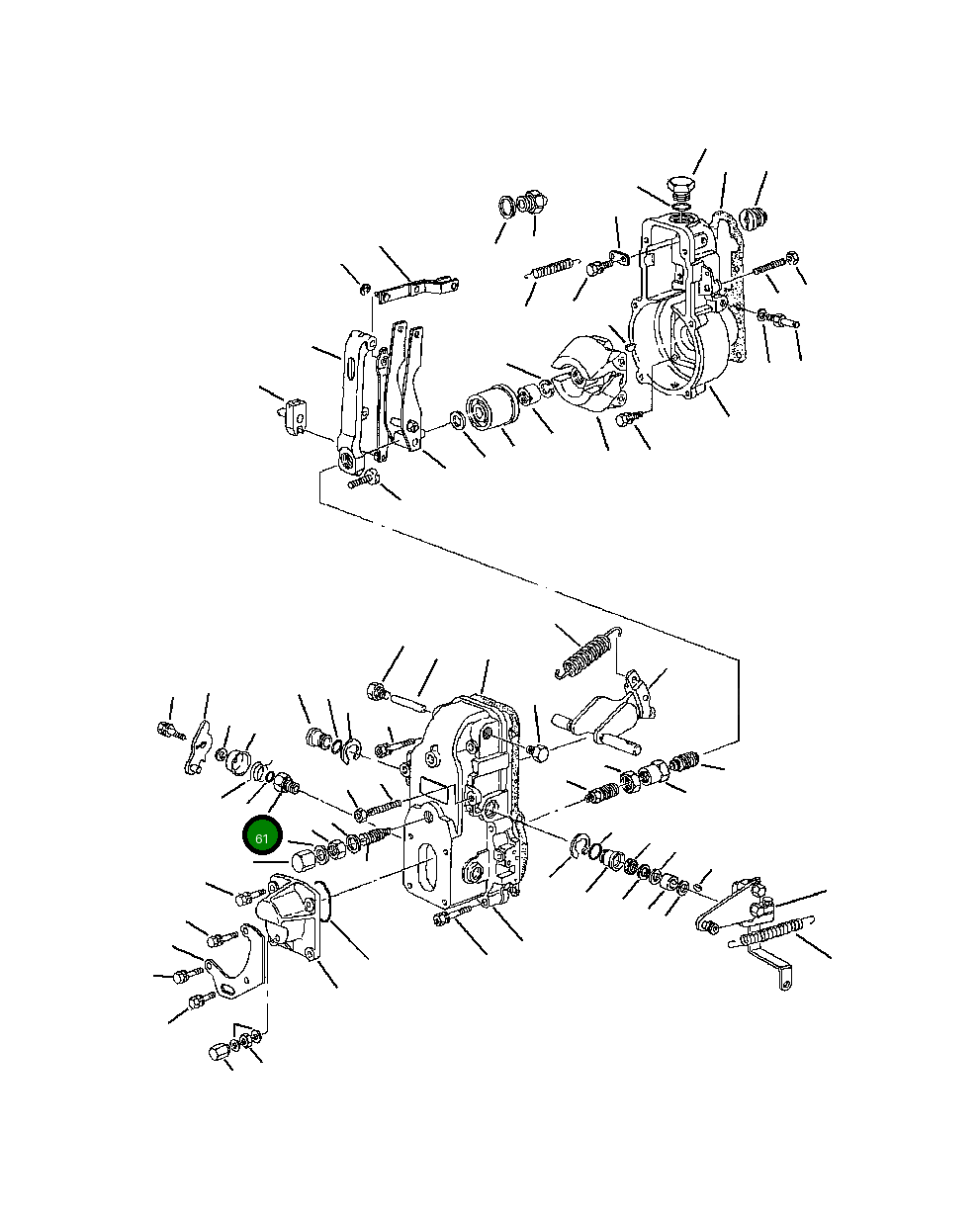 61