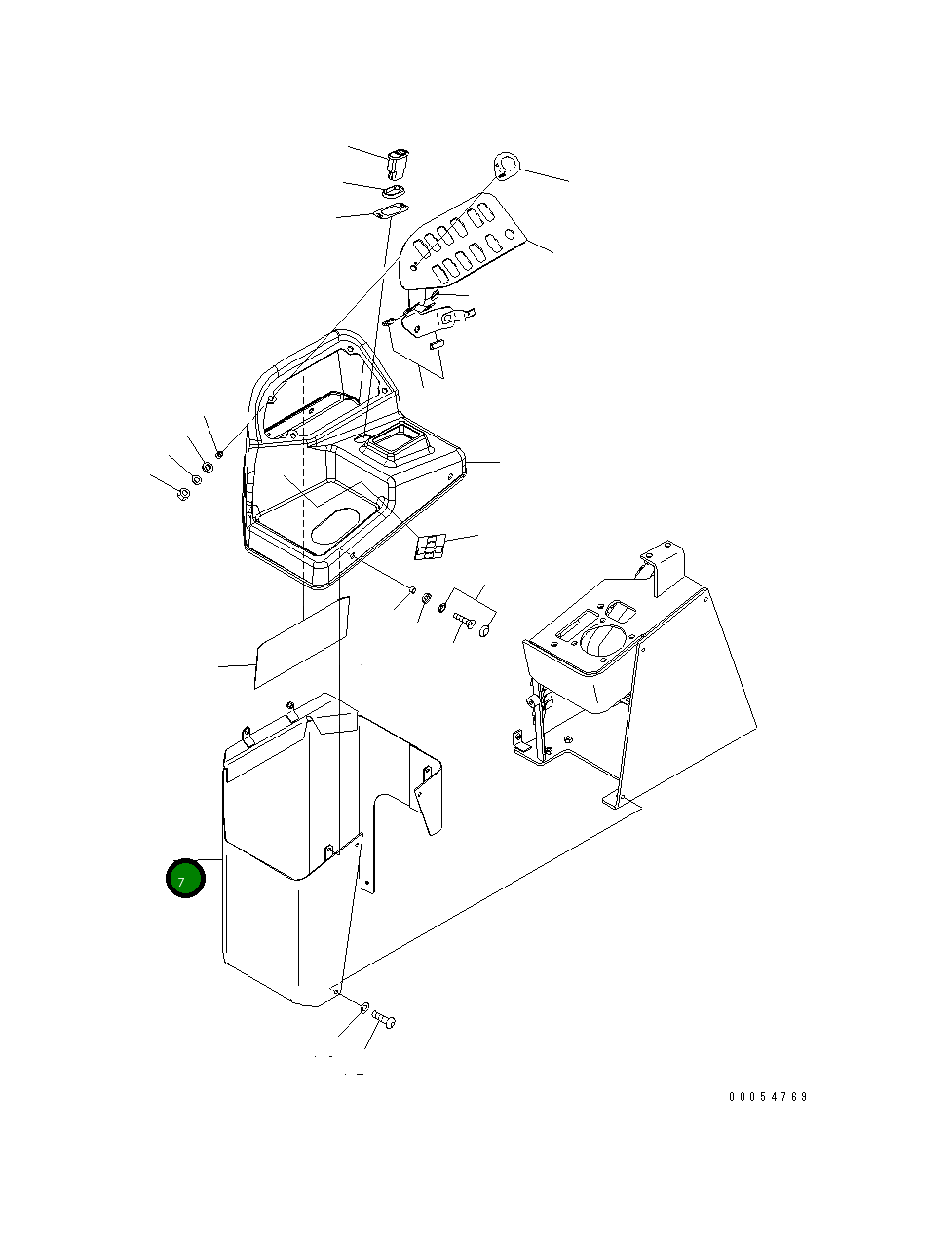 7

00054769