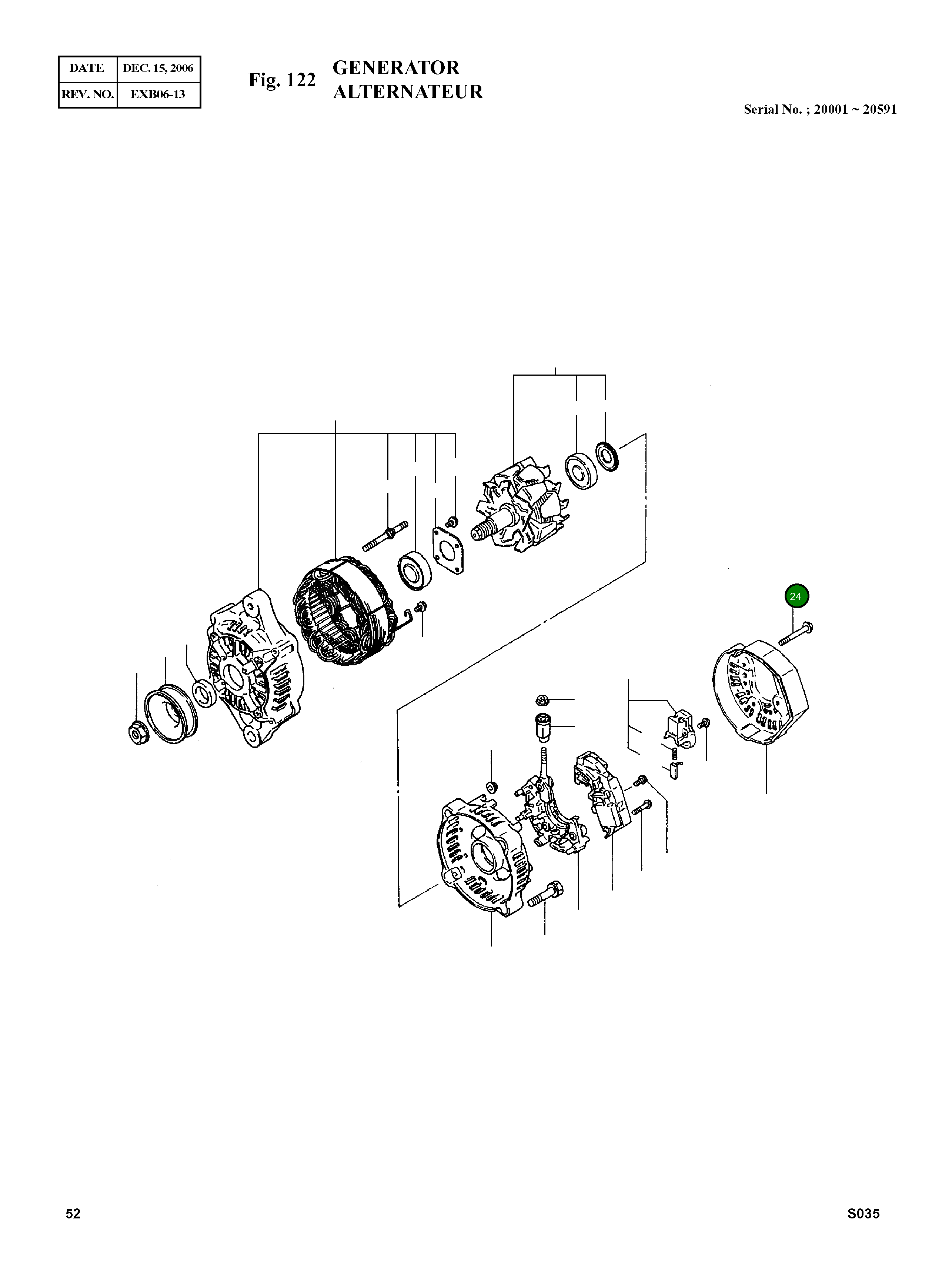 | DATE | DEC. 15, 2006 |
|---|---|
| REV. NO. | EXB06-13 |

Fig. 122 GENERATOR ALTERNATEUR

Serial No. ; 20001 ~ 20591

24

52

S035