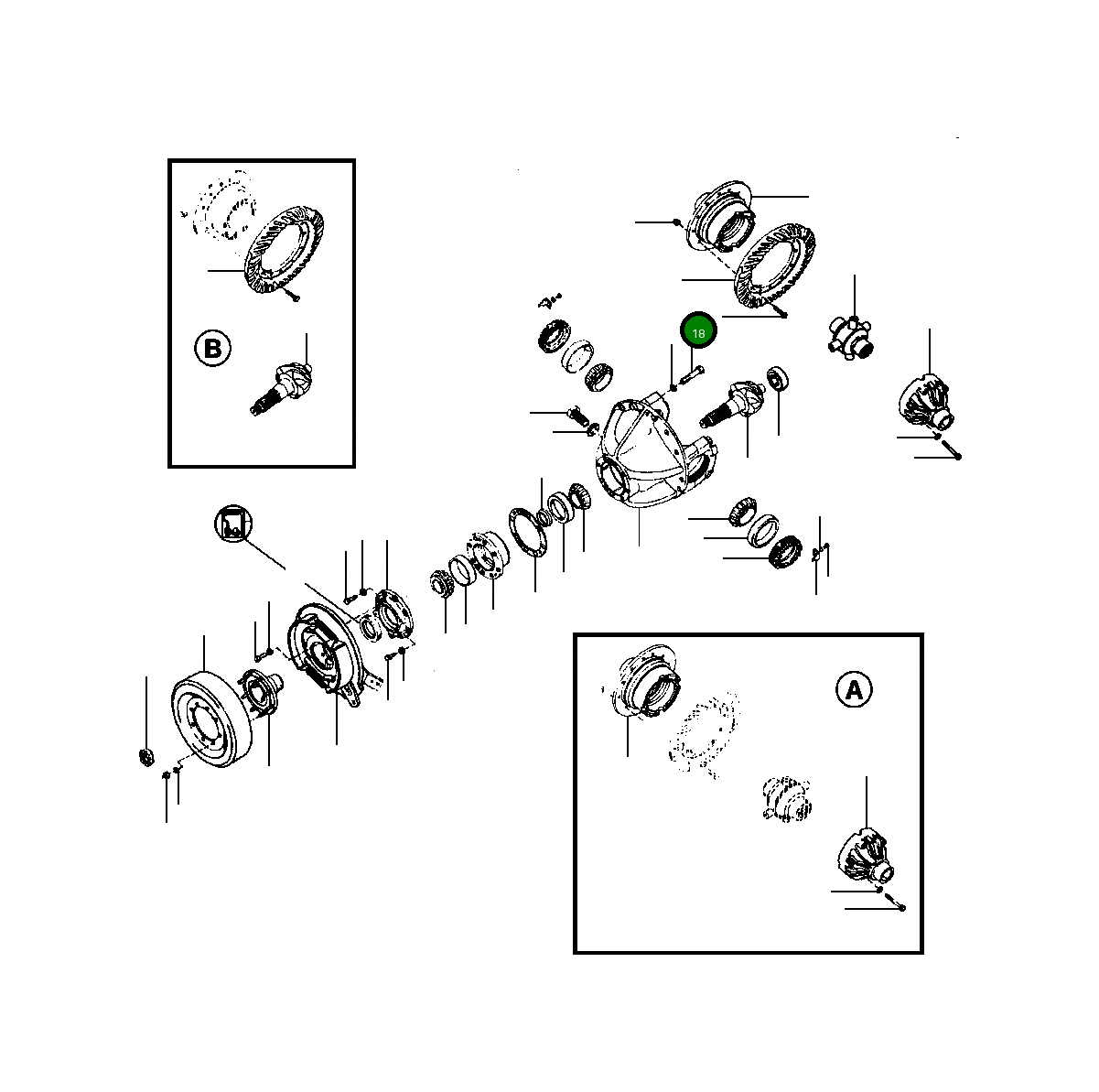 B

18

A