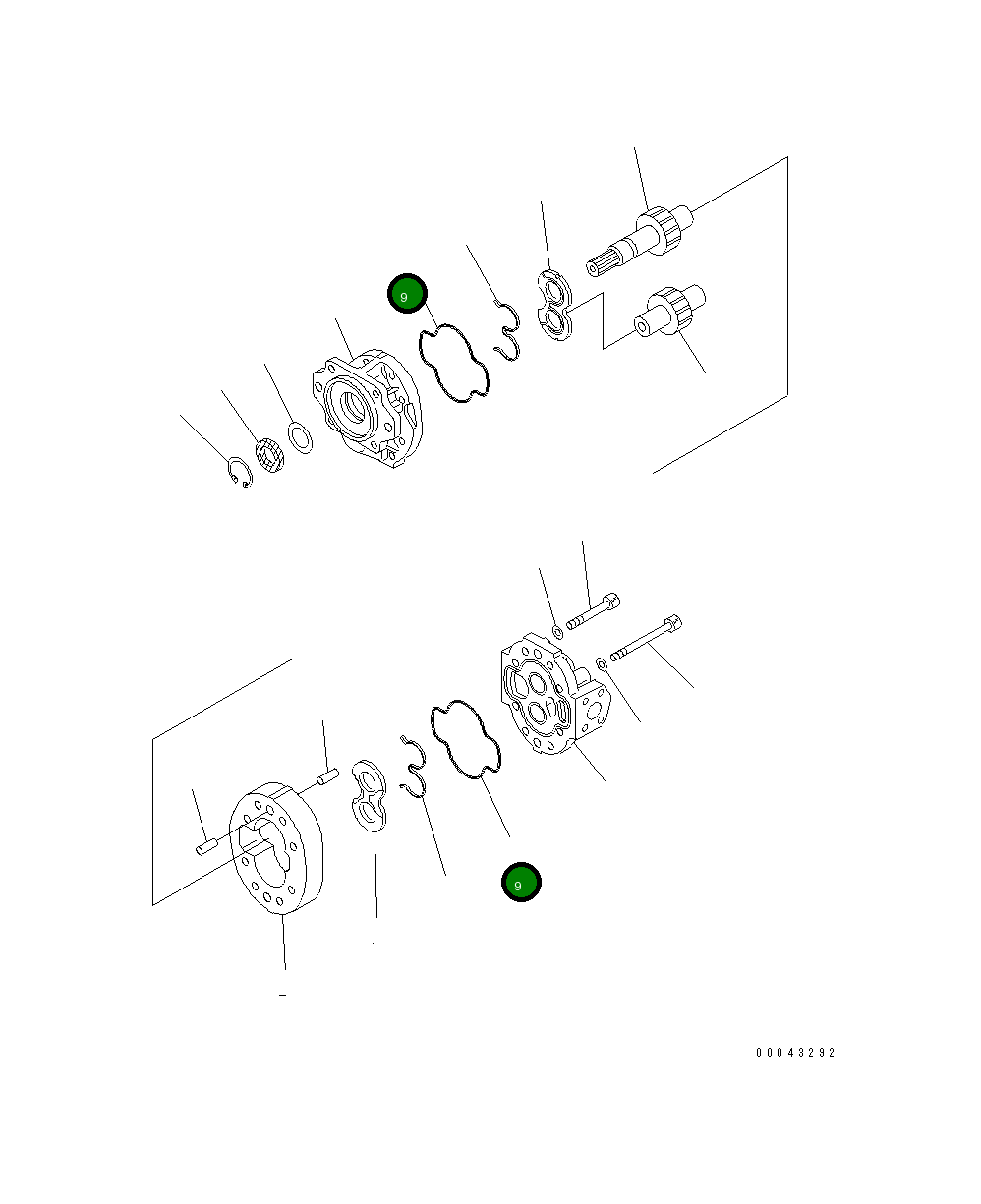 9

9

00043292