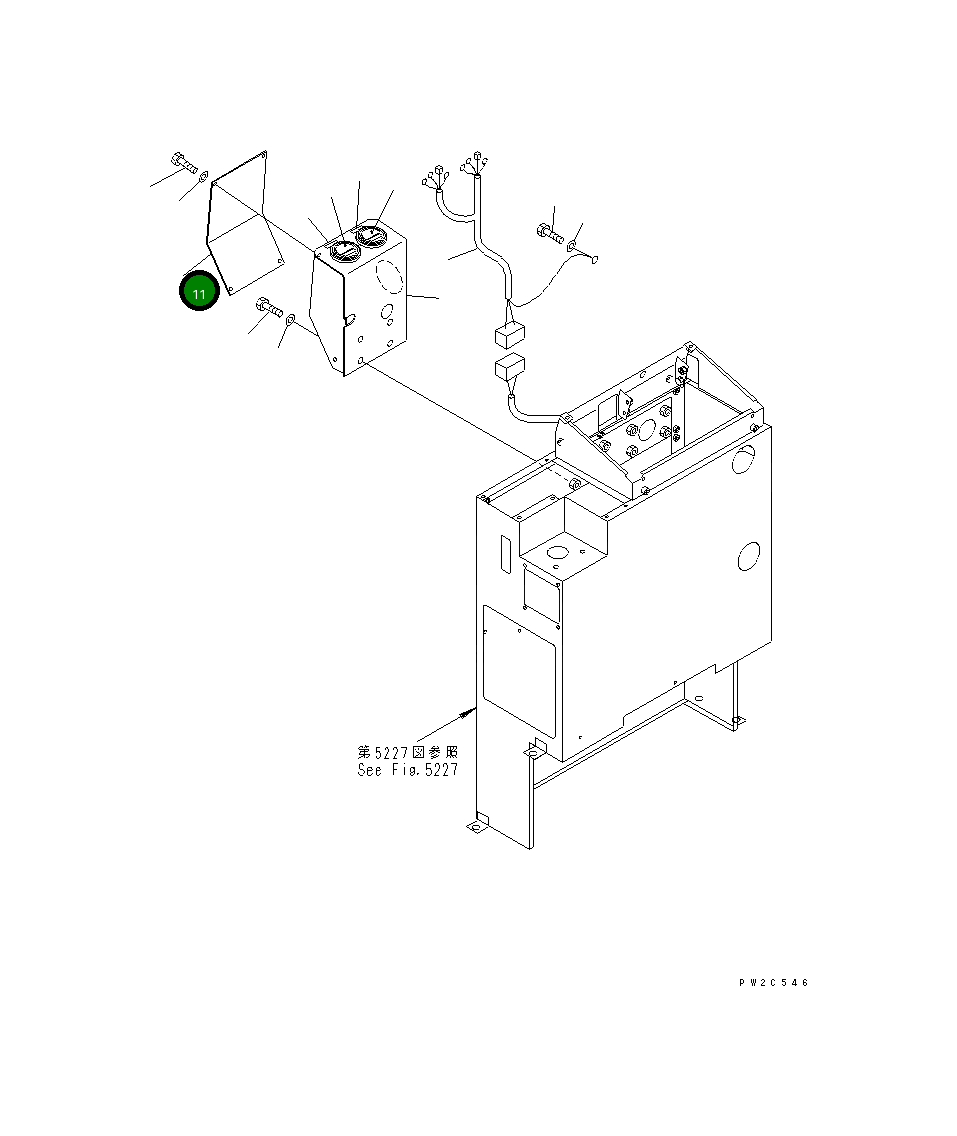 11

第5227図参照
See Fig.5227

PW2C546