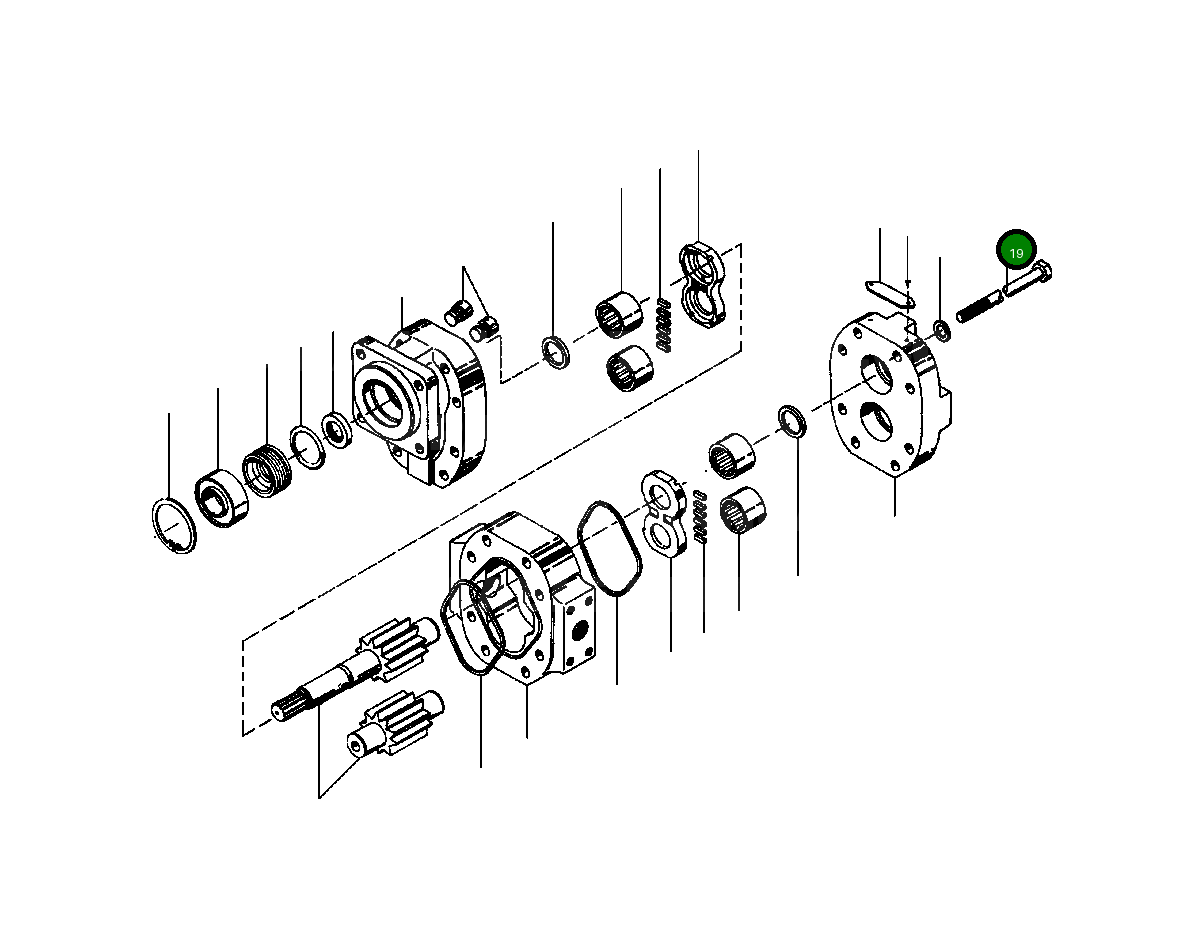 19