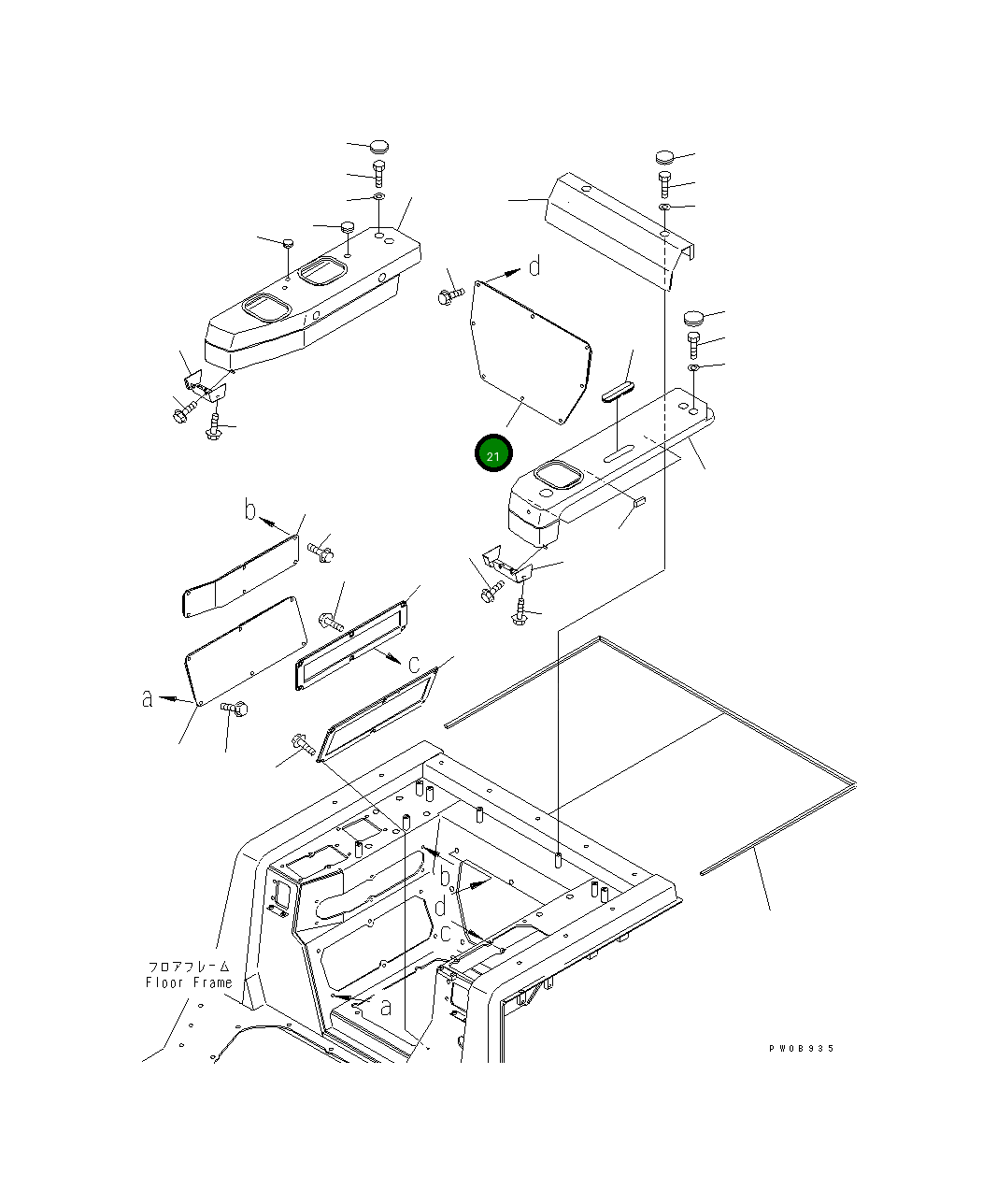 d

21

b

c

a

b

d

c

a

フロアフレーム
Floor Frame

PW0B935