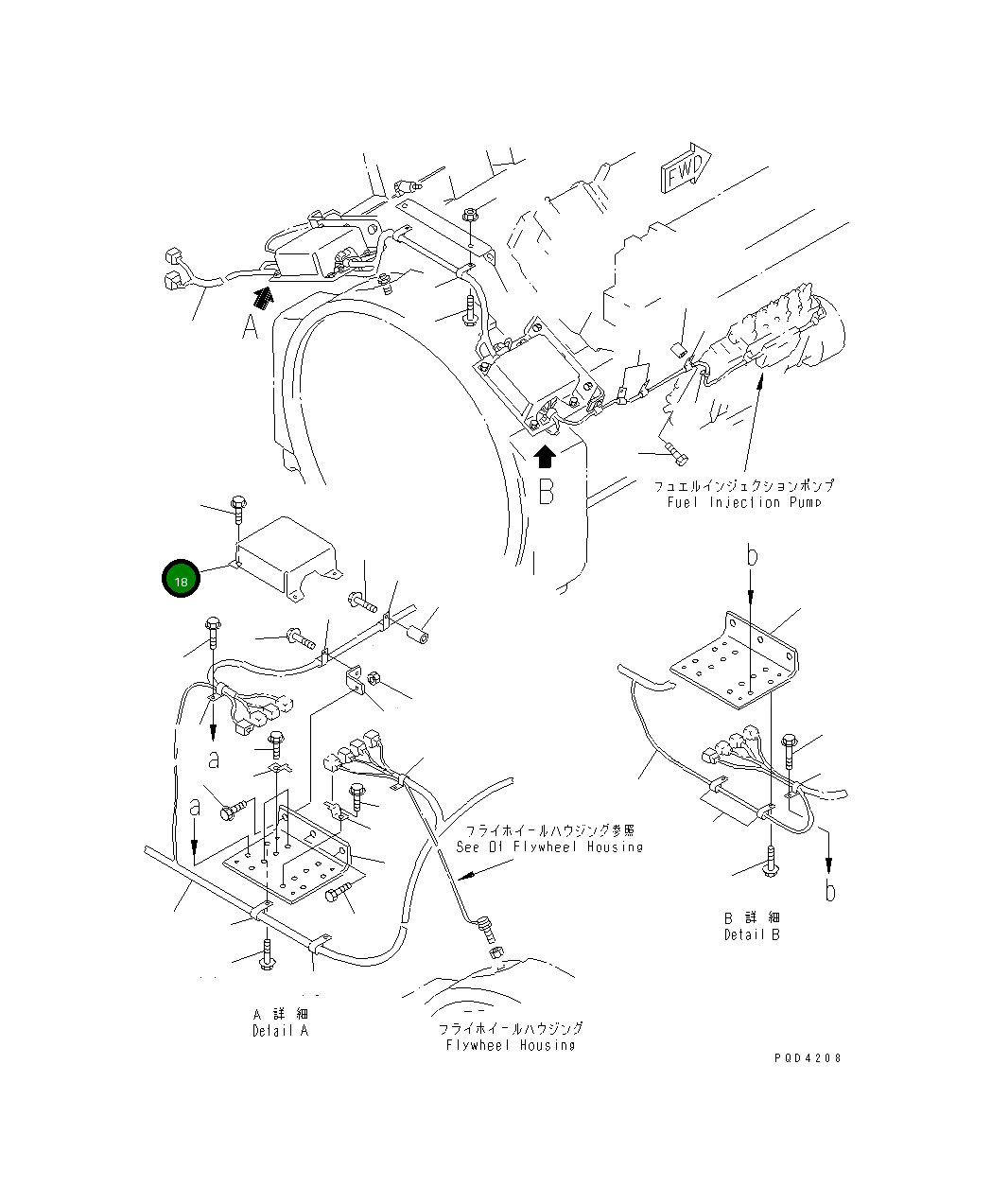 FWD

A

B

フュエルインジェクションポンプ
Fuel Injection Pump

18

b

a

a

フライホイールハウジング参照
See Of Flywheel Housing

b

B 詳 細
Detail B

A 詳 細
Detail A

フライホイールハウジング
Flywheel Housing

PQD4208