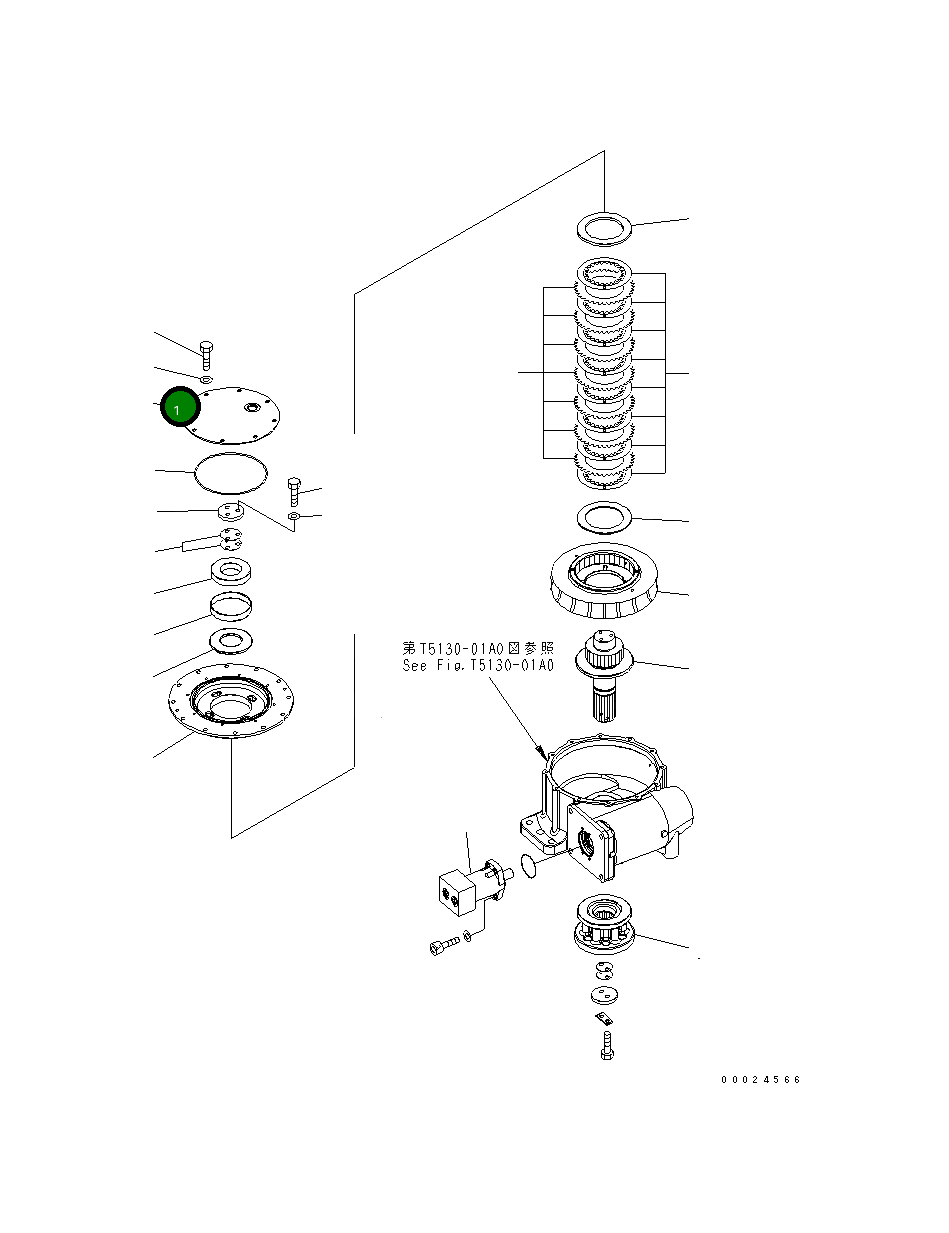 1

第T5130-01A0図参照
See Fig.T5130-01A0

00024566