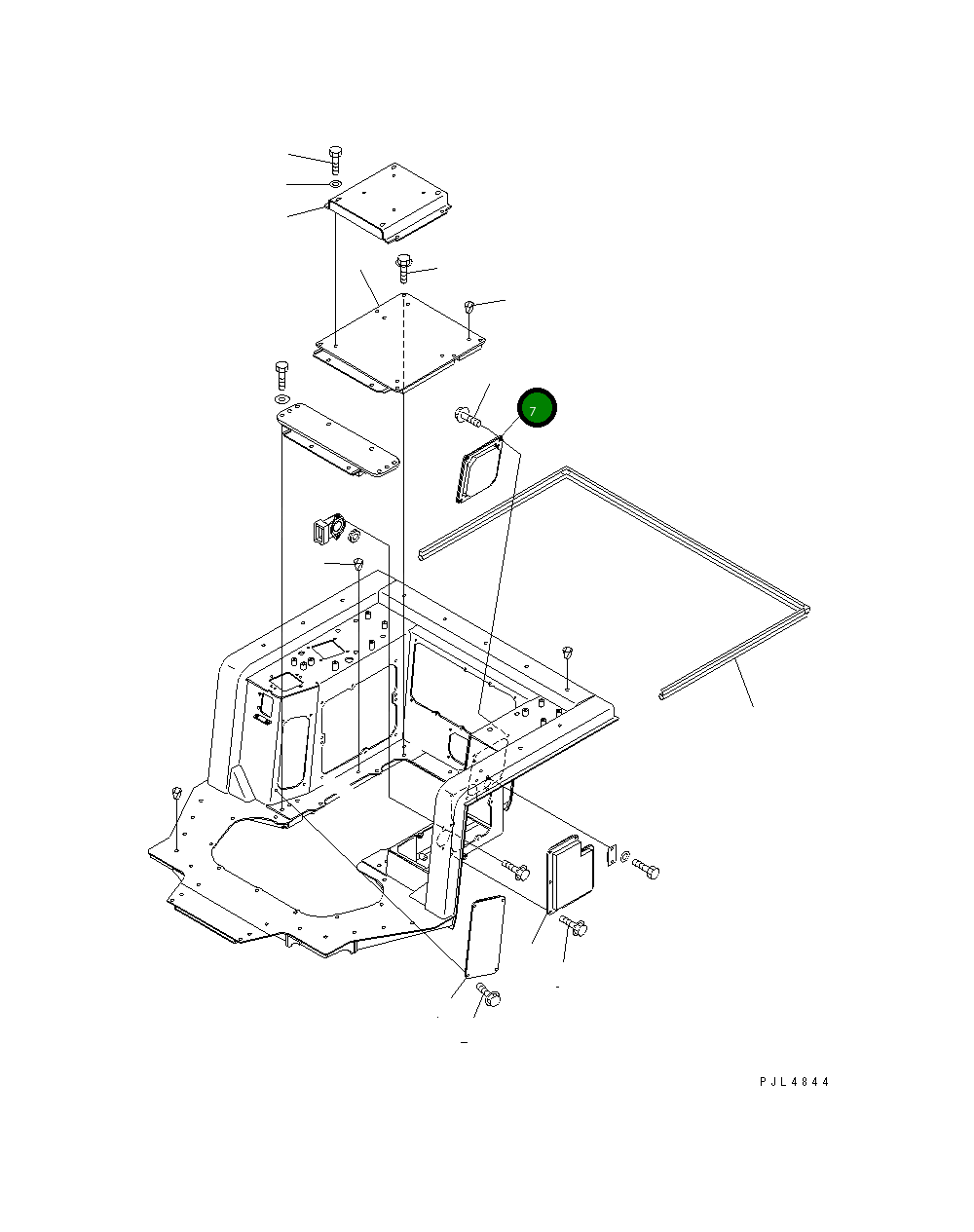 7

PJL4844