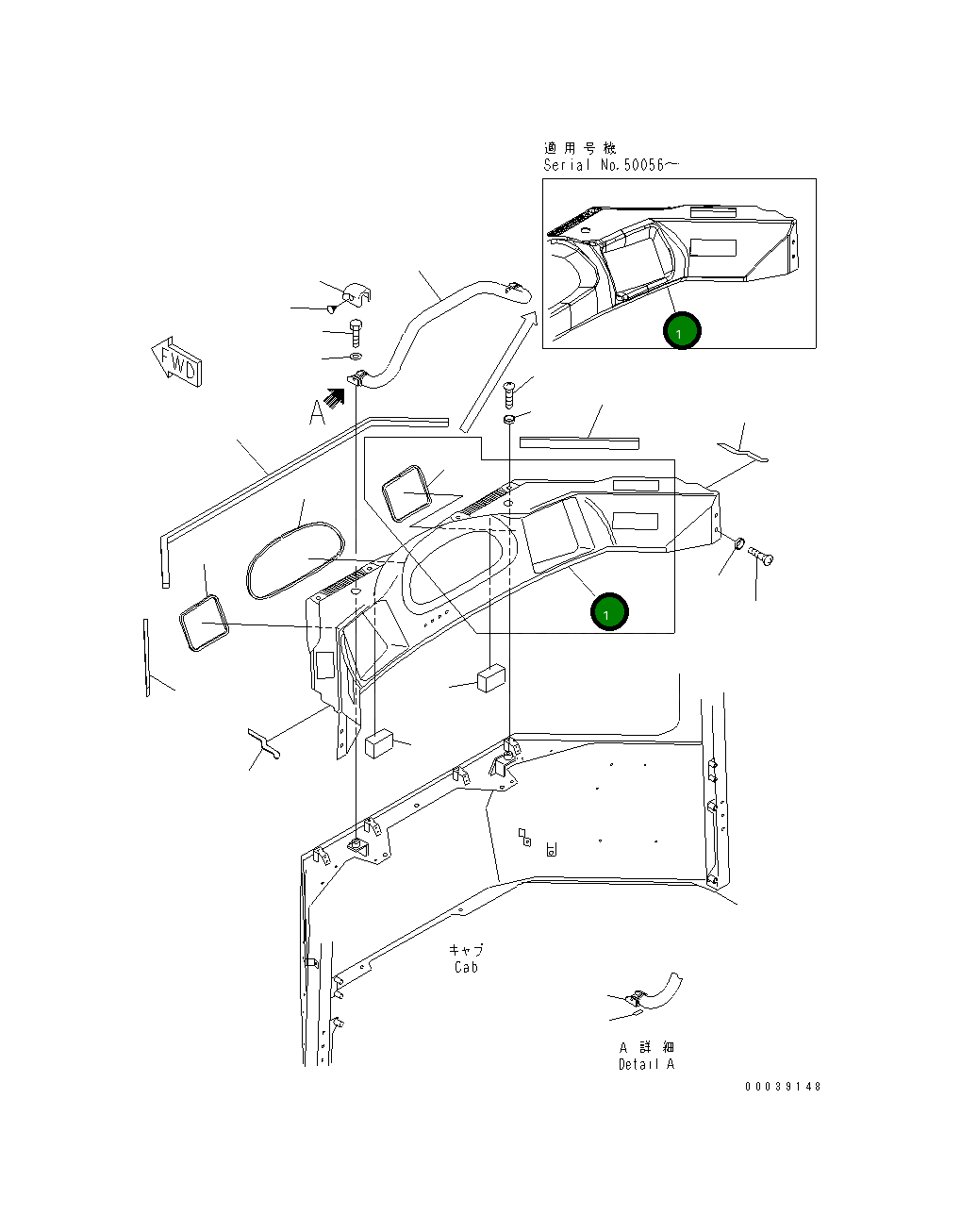 適用号機
Serial No.50056～

1

FWD

A

1

キャブ
Cab

A 詳細
Detail A

00039148